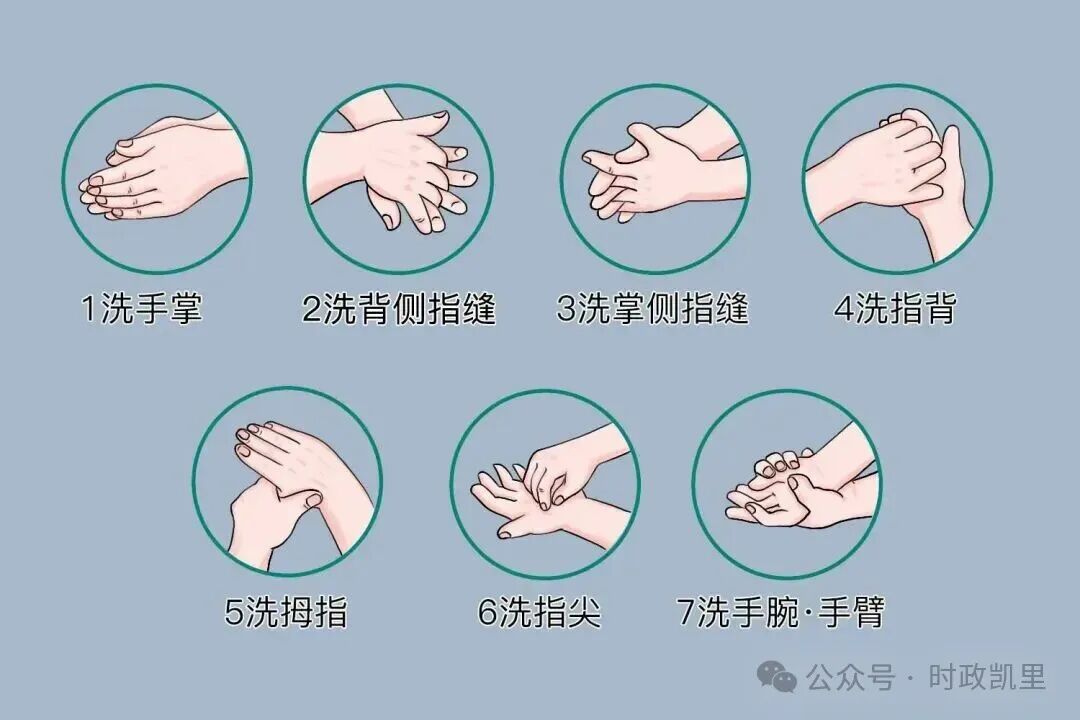 1洗手掌
2洗背侧指缝
3洗掌侧指缝
4洗指背
5洗拇指
6洗指尖
7洗手腕·手臂
公众号 · 时政凯里