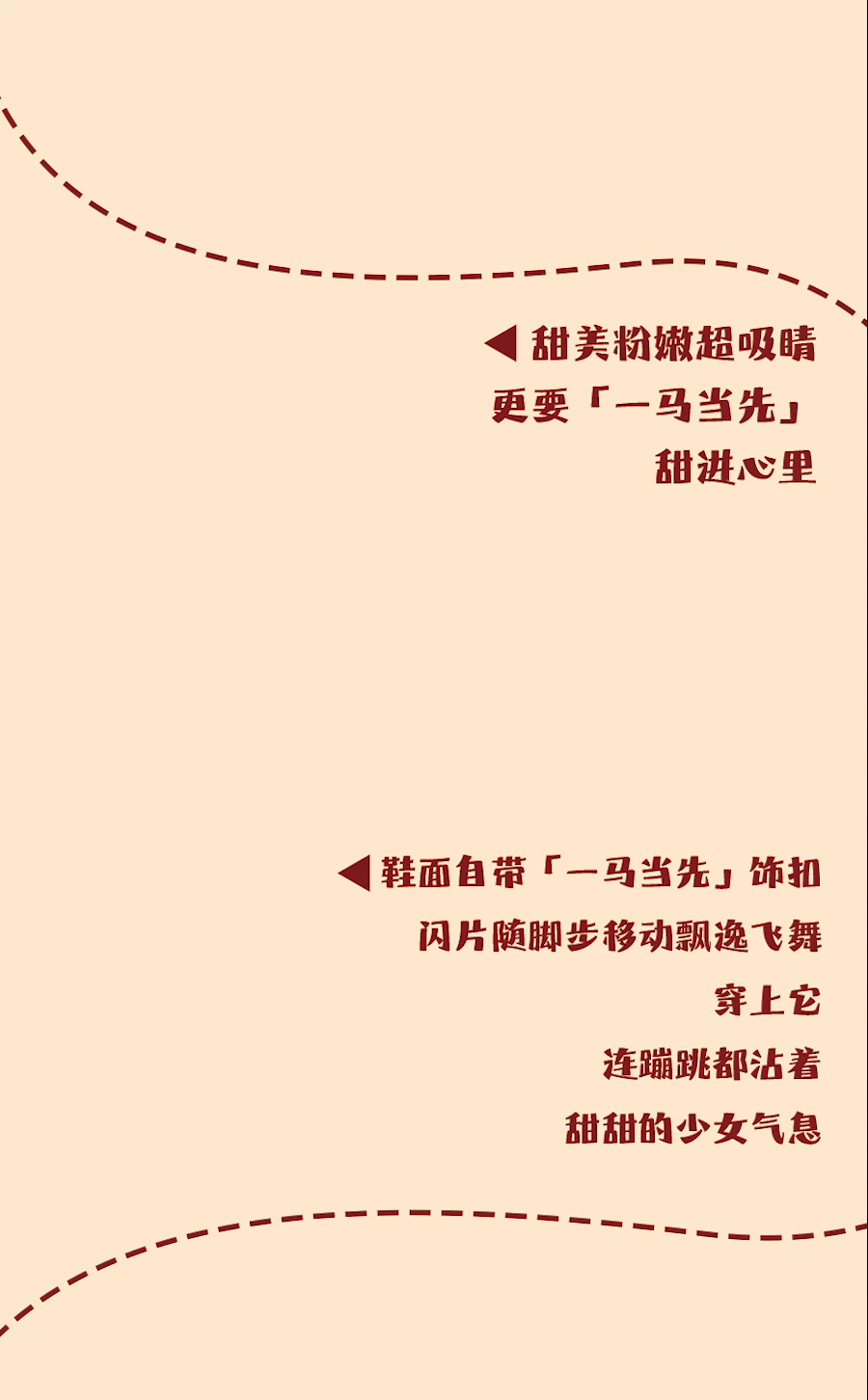 ◀ 甜美粉嫩超吸睛
更要「一马当先」
甜进心里

◀ 鞋面自带「一马当先」饰扣
闪片随脚步移动飘逸飞舞
穿上它
连蹦跳都沾着
甜甜的少女气息