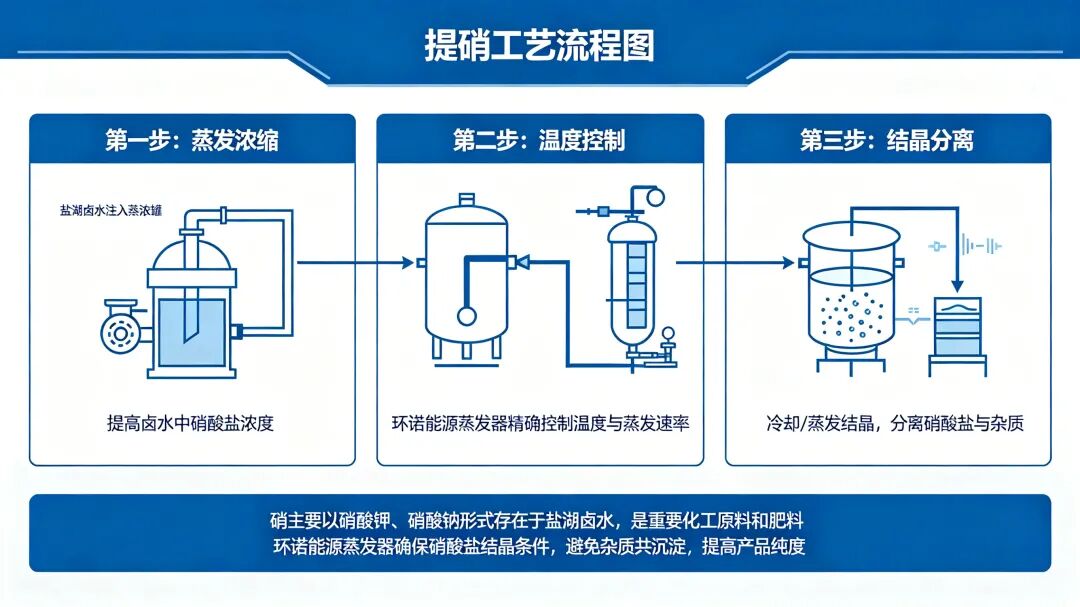 提硝工艺流程图

第一步：蒸发浓缩

盐湖卤水注入蒸浓罐

提高卤水中硝酸盐浓度

第二步：温度控制

环诺能源蒸发器精确控制温度与蒸发速率

第三步：结晶分离

冷却/蒸发结晶，分离硝酸盐与杂质

硝主要以硝酸钾、硝酸钠形式存在于盐湖卤水，是重要化工原料和肥料
环诺能源蒸发器确保硝酸盐结晶条件，避免杂质共沉淀，提高产品纯度