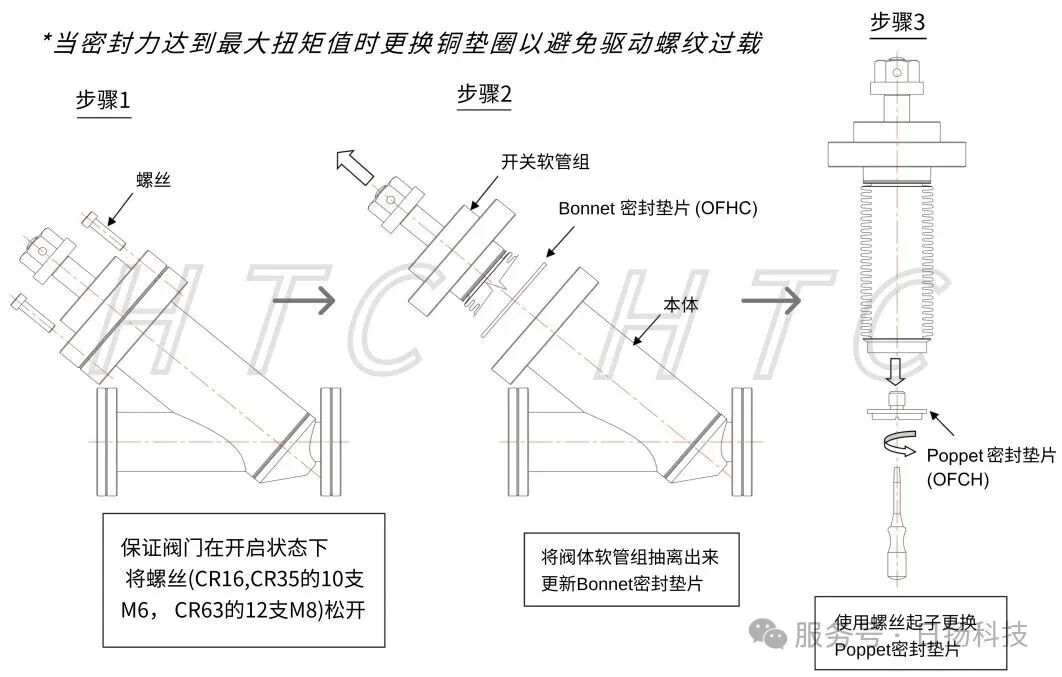 *当密封力达到最大扭矩值时更换铜垫圈以避免驱动螺纹过载

步骤1

螺丝

HTC

保证阀门在开启状态下
将螺丝(CR16,CR35的10支M6， CR63的12支M8)松开

步骤2

开关软管组

Bonnet 密封垫片 (OFHC)

本体

HTC

将阀体软管组抽离出来
更新Bonnet密封垫片

步骤3

Poppet 密封垫片 (OFCH)

使用螺丝起子更换
Poppet密封垫片

服务号 · 日扬科技