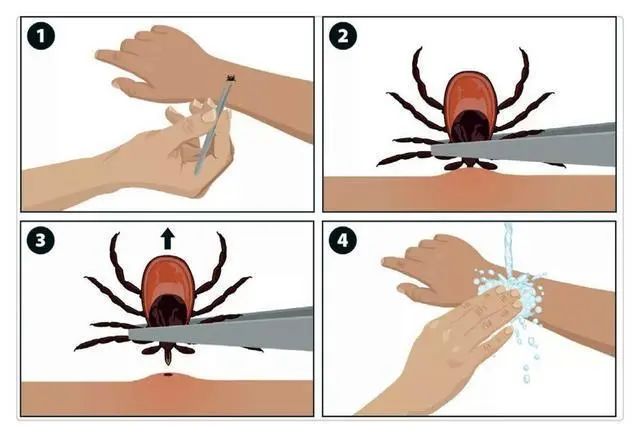 1
2
3
4