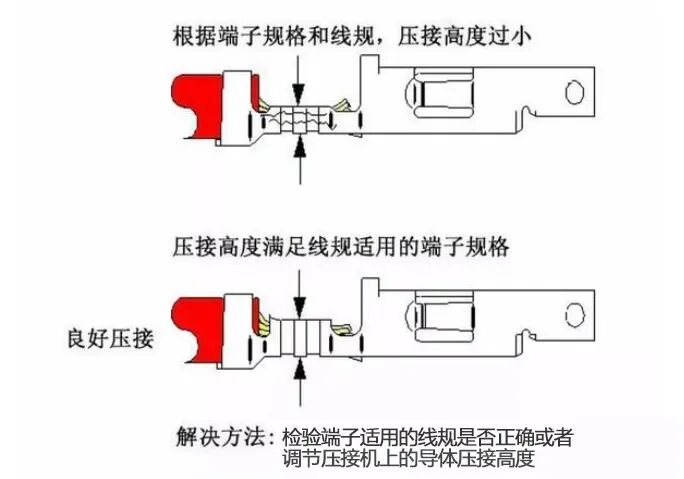 根据端子规格和线规，压接高度过小

压接高度满足线规适用的端子规格

良好压接

解决方法：检验端子适用的线规是否正确或者调节压接机上的导体压接高度