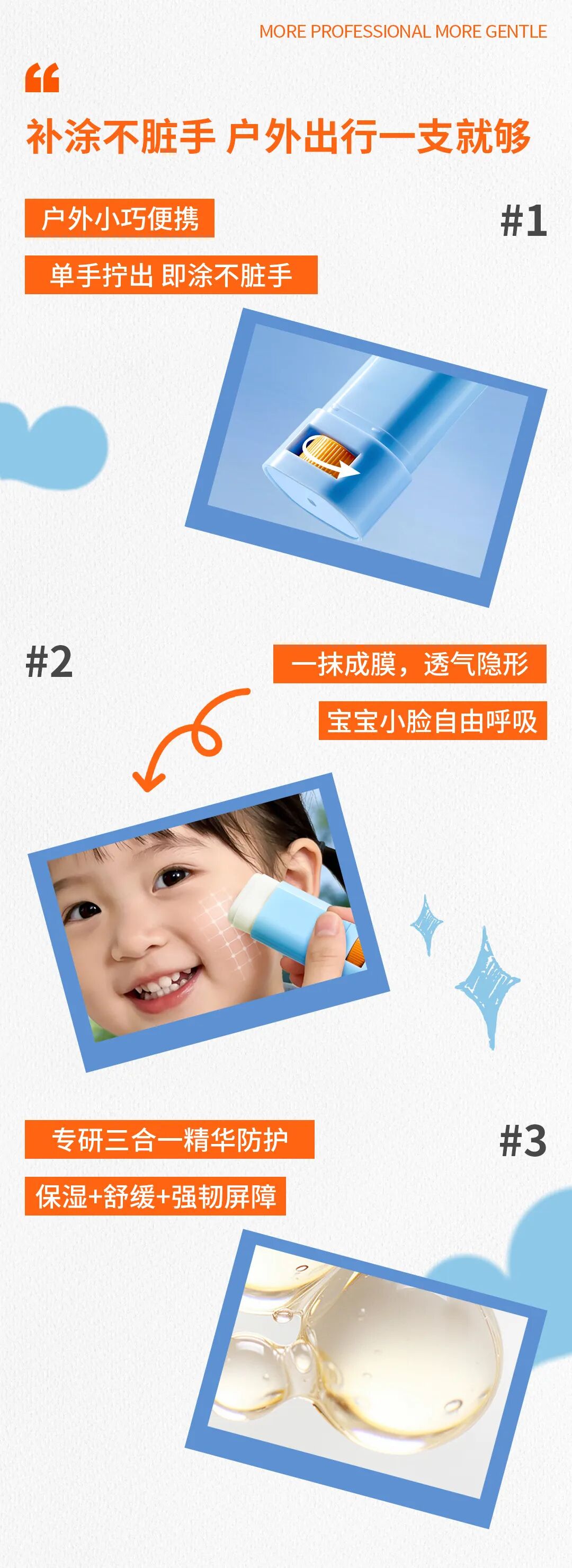 MORE PROFESSIONAL MORE GENTLE

“

补涂不脏手 户外出行一支就够

户外小巧便携

#1

单手拧出 即涂不脏手

#2

一抹成膜，透气隐形

宝宝小脸自由呼吸

专研三合一精华防护

#3

保湿+舒缓+强韧屏障