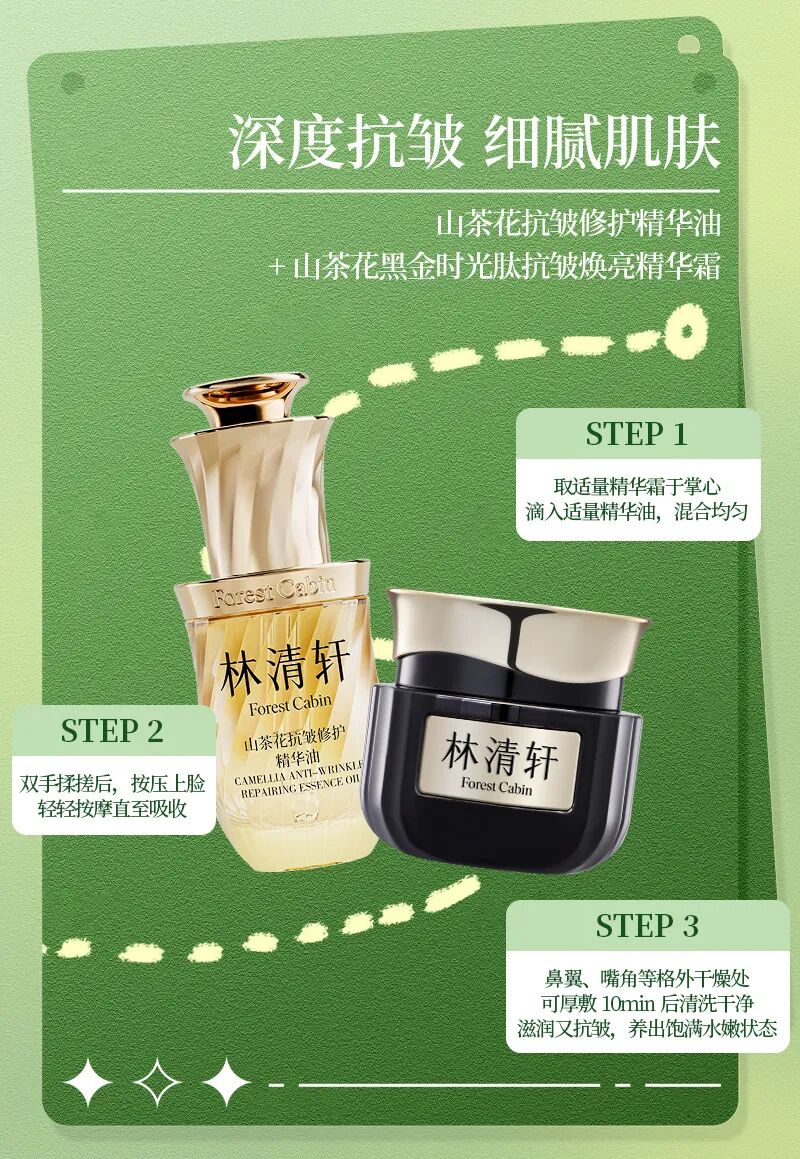 深度抗皱 细腻肌肤

山茶花抗皱修护精华油
+ 山茶花黑金时光肽抗皱焕亮精华霜

STEP 1

取适量精华霜于掌心
滴入适量精华油，混合均匀

Forest Cabin
林清轩
Forest Cabin
山茶花抗皱修护
精华油
CAMELLIA ANTI-WRINKLE
REPAIRING ESSENCE OIL

林清轩
Forest Cabin

STEP 2

双手揉搓后，按压上脸
轻轻按摩直至吸收

STEP 3

鼻翼、嘴角等格外干燥处
可厚敷 10min 后清洗干净
滋润又抗皱，养出饱满水嫩状态