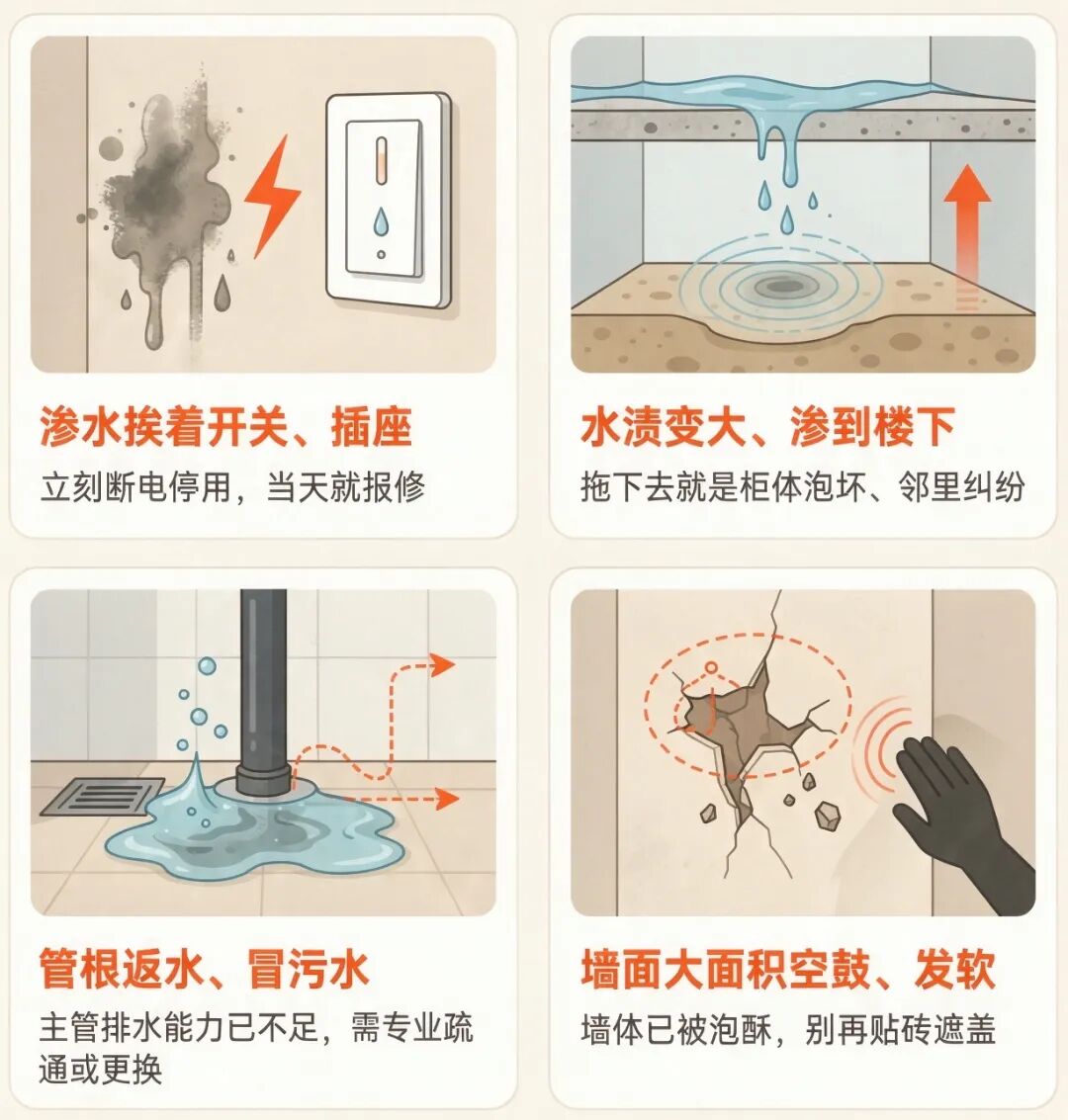 渗水挨着开关、插座
立刻断电停用，当天就报修

水渍变大、渗到楼下
拖下去就是柜体泡坏、邻里纠纷

管根返水、冒污水
主管排水能力已不足，需专业疏通或更换

墙面大面积空鼓、发软
墙体已被泡酥，别再贴砖遮盖