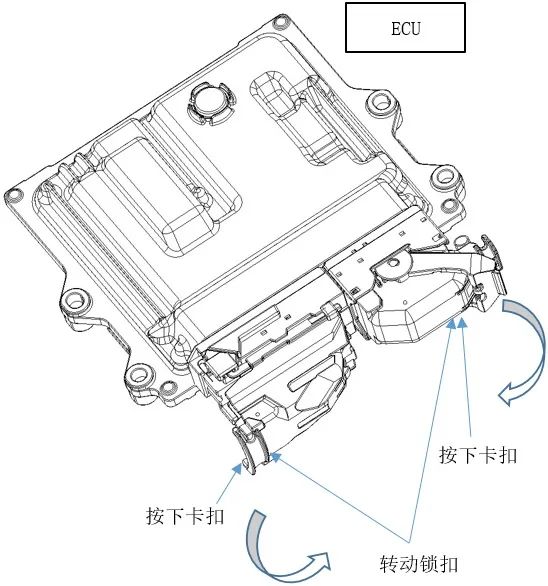 ECU

按下卡扣

按下卡扣

转动锁扣