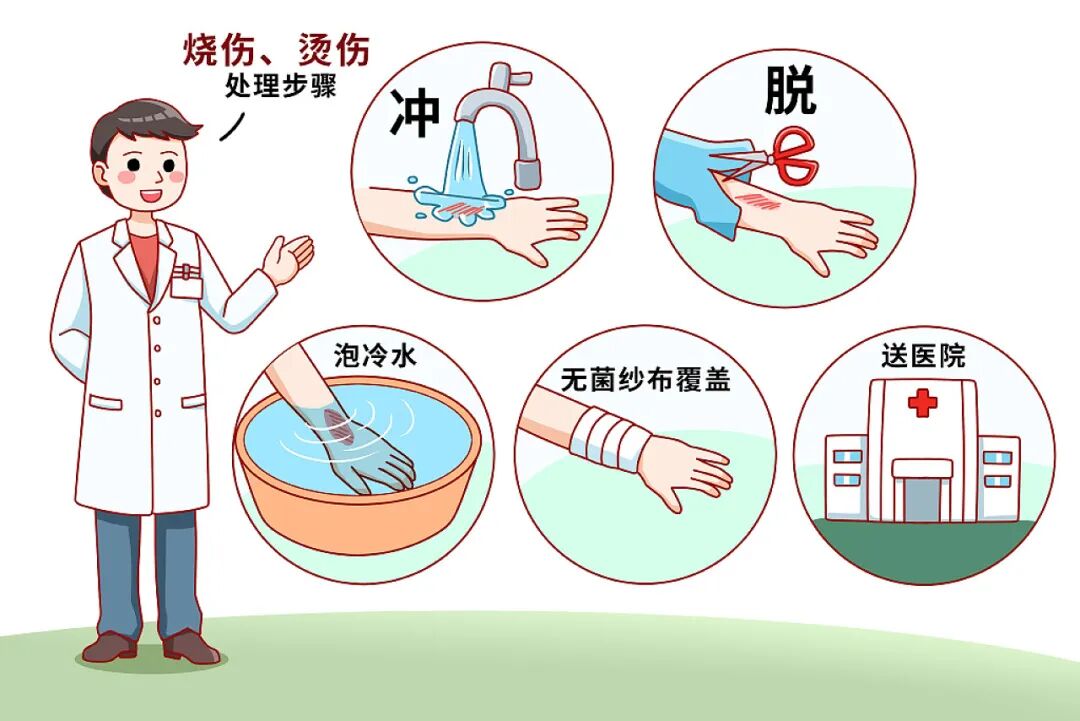 烧伤、烫伤
处理步骤

冲

脱

泡冷水

无菌纱布覆盖

送医院