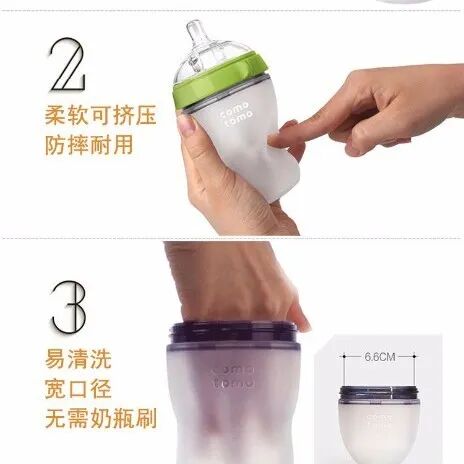 2
柔软可挤压
防摔耐用

como
tomo

3
易清洗
宽口径
无需奶瓶刷

como
tomo

6.6CM

como
tomo