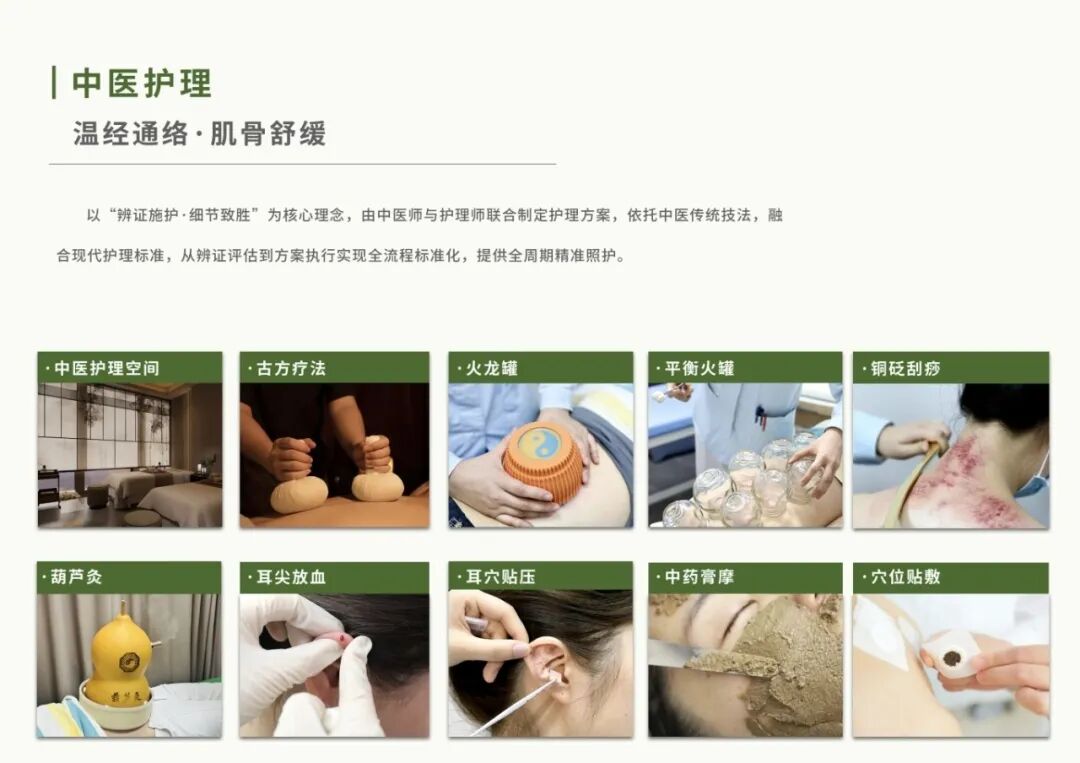 中医护理

温经通络·肌骨舒缓

以“辨证施护·细节致胜”为核心理念，由中医师与护理师联合制定护理方案，依托中医传统技法，融合现代护理标准，从辨证评估到方案执行实现全流程标准化，提供全周期精准照护。

·中医护理空间

·古方疗法

·火龙罐

·平衡火罐

·铜砭刮痧

·葫芦灸

·耳尖放血

·耳穴贴压

·中药膏摩

·穴位贴敷