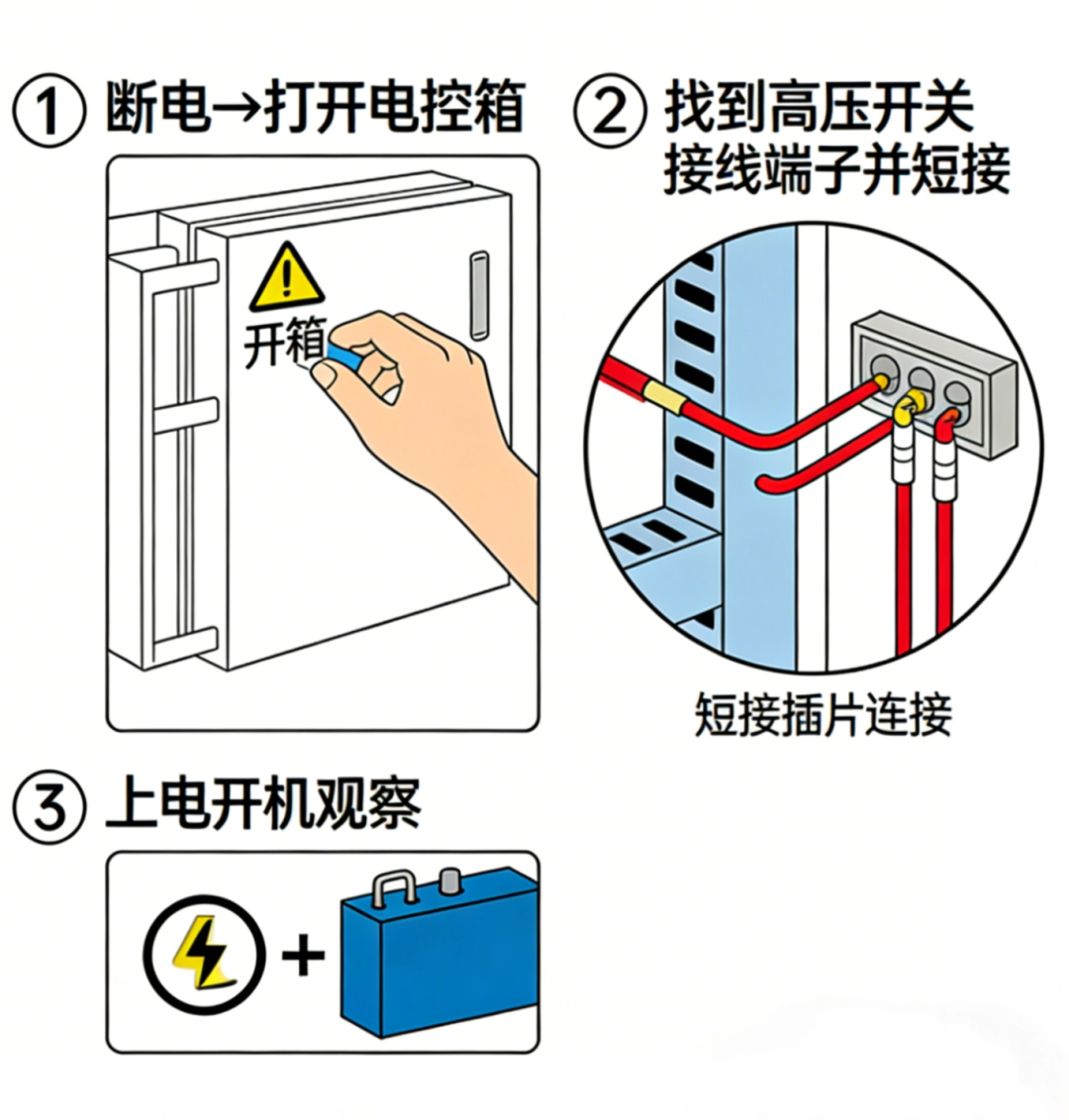 ① 断电→打开电控箱

开箱

② 找到高压开关接线端子并短接

短接插片连接

③ 上电开机观察

+