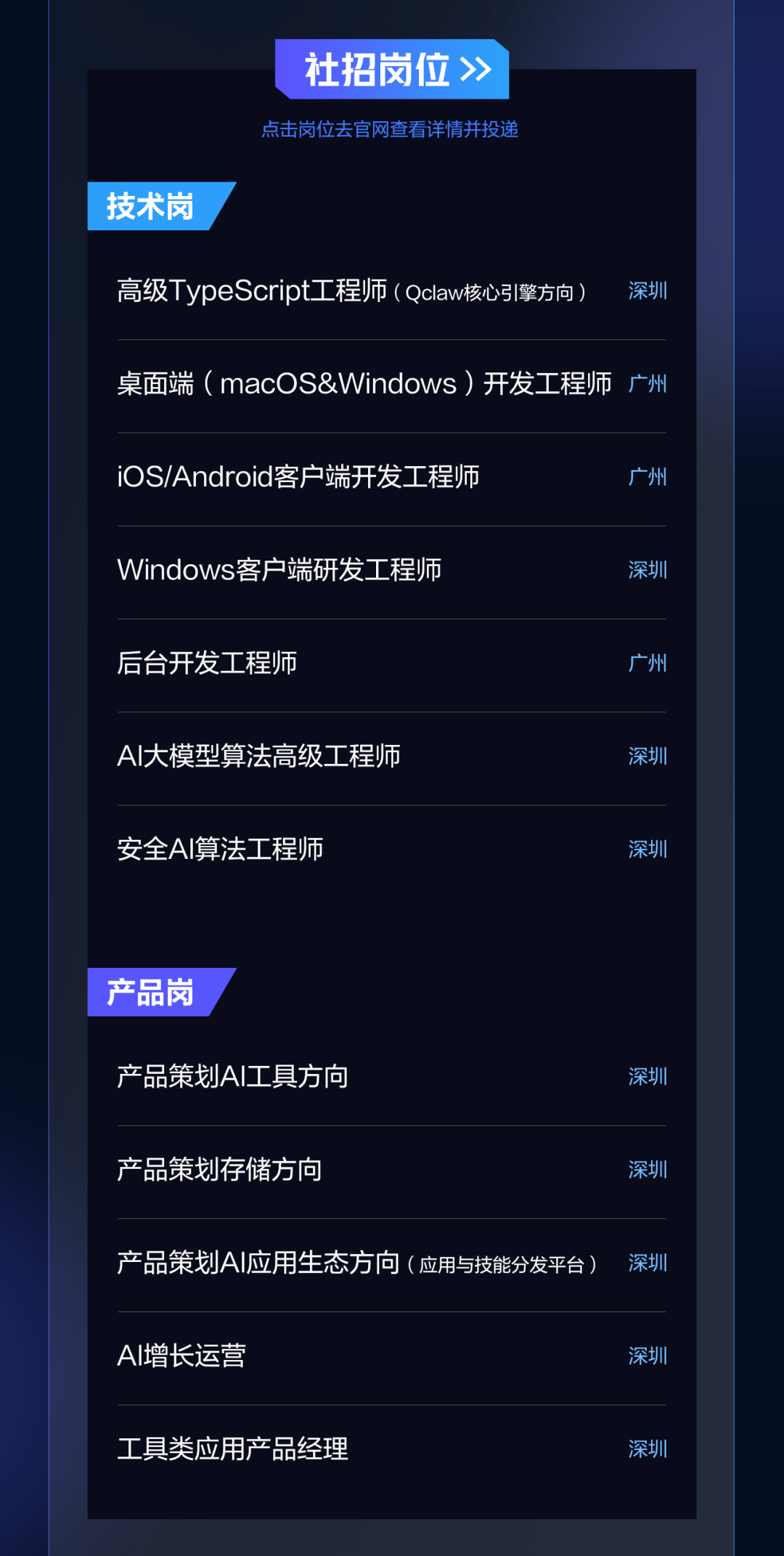 社招岗位 >>

点击岗位去官网查看详情并投递

技术岗

高级TypeScript工程师（Qclaw核心引擎方向） 深圳

桌面端（macOS&Windows）开发工程师 广州

iOS/Android客户端开发工程师 广州

Windows客户端研发工程师 深圳

后台开发工程师 广州

AI大模型算法高级工程师 深圳

安全AI算法工程师 深圳

产品岗

产品策划AI工具方向 深圳

产品策划存储方向 深圳

产品策划AI应用生态方向（应用与技能分发平台） 深圳

AI增长运营 深圳

工具类应用产品经理 深圳