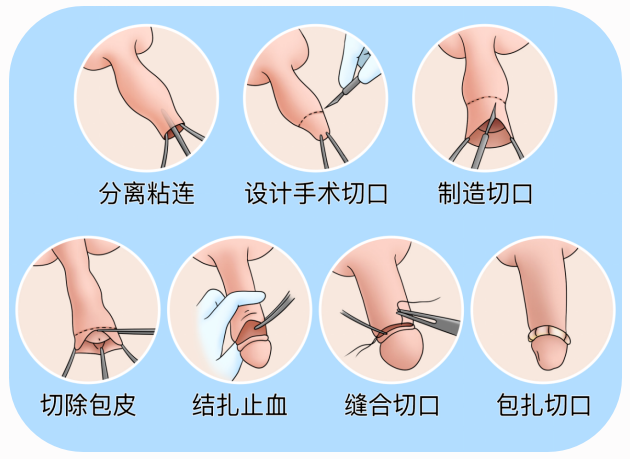 分离粘连

设计手术切口

制造切口

切除包皮

结扎止血

缝合切口

包扎切口