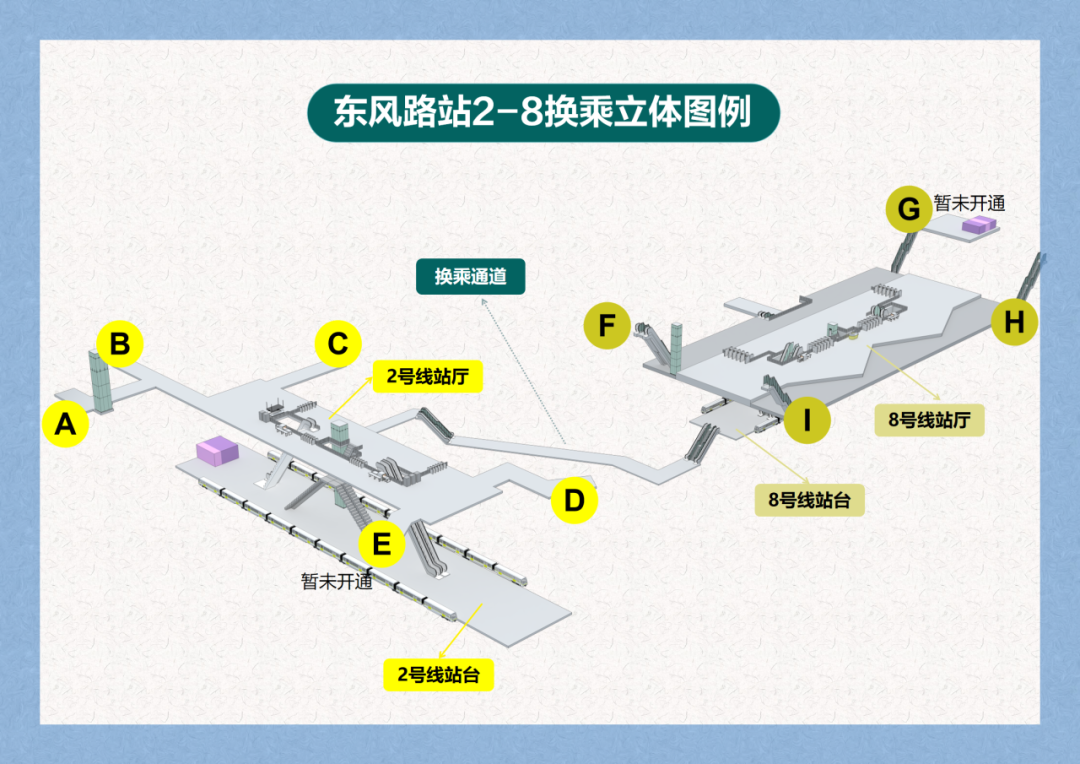 东风路站2-8换乘立体图例

G 暂未开通

换乘通道

F

H

B

C

2号线站厅

A

I

8号线站厅

8号线站台

D

E

暂未开通

2号线站台