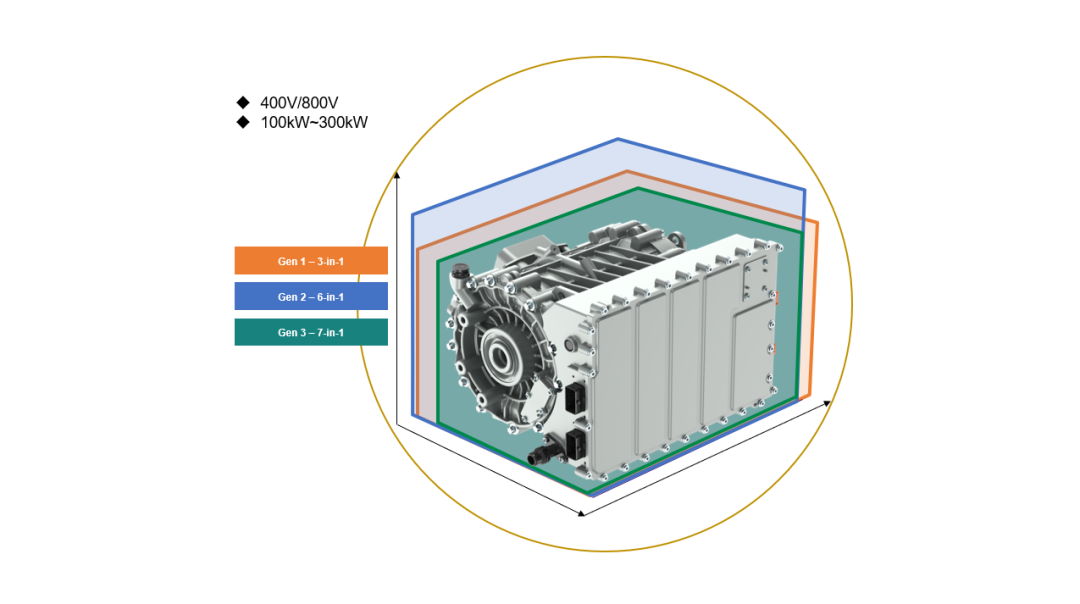 ◆ 400V/800V
◆ 100kW~300kW

Gen 1 – 3-in-1

Gen 2 – 6-in-1

Gen 3 – 7-in-1