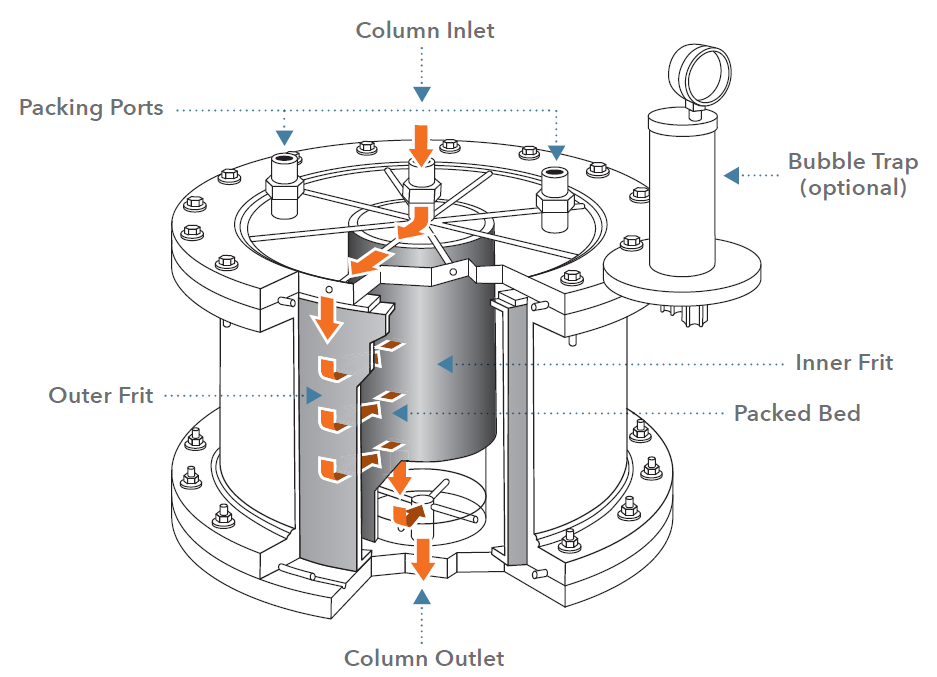 Column Inlet

Packing Ports

Bubble Trap (optional)

Inner Frit

Outer Frit

Packed Bed

Column Outlet