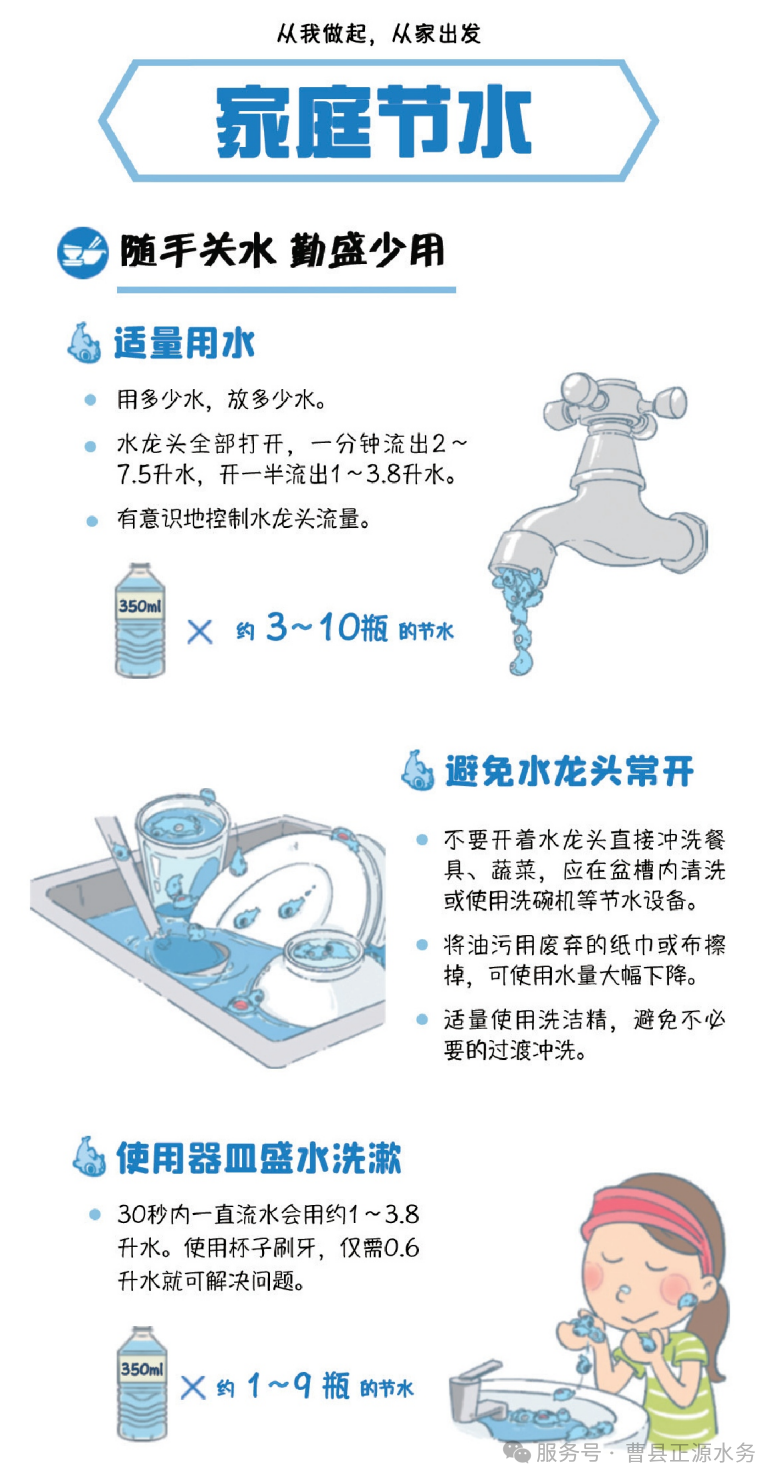 从我做起，从家出发

家庭节水

随手关水 勤盛少用

适量用水

用多少水，放多少水。

水龙头全部打开，一分钟流出2～7.5升水，开一半流出1～3.8升水。

有意识地控制水龙头流量。

350ml × 约 3～10瓶 的节水

避免水龙头常开

不要开着水龙头直接冲洗餐具、蔬菜，应在盆槽内清洗或使用洗碗机等节水设备。

将油污用废弃的纸巾或布擦掉，可使用水量大幅下降。

适量使用洗洁精，避免不必要的过渡冲洗。

使用器皿盛水洗漱

30秒内一直流水会用约1～3.8升水。使用杯子刷牙，仅需0.6升水就可解决问题。

350ml × 约 1～9 瓶 的节水

服务号 · 曹县正源水务