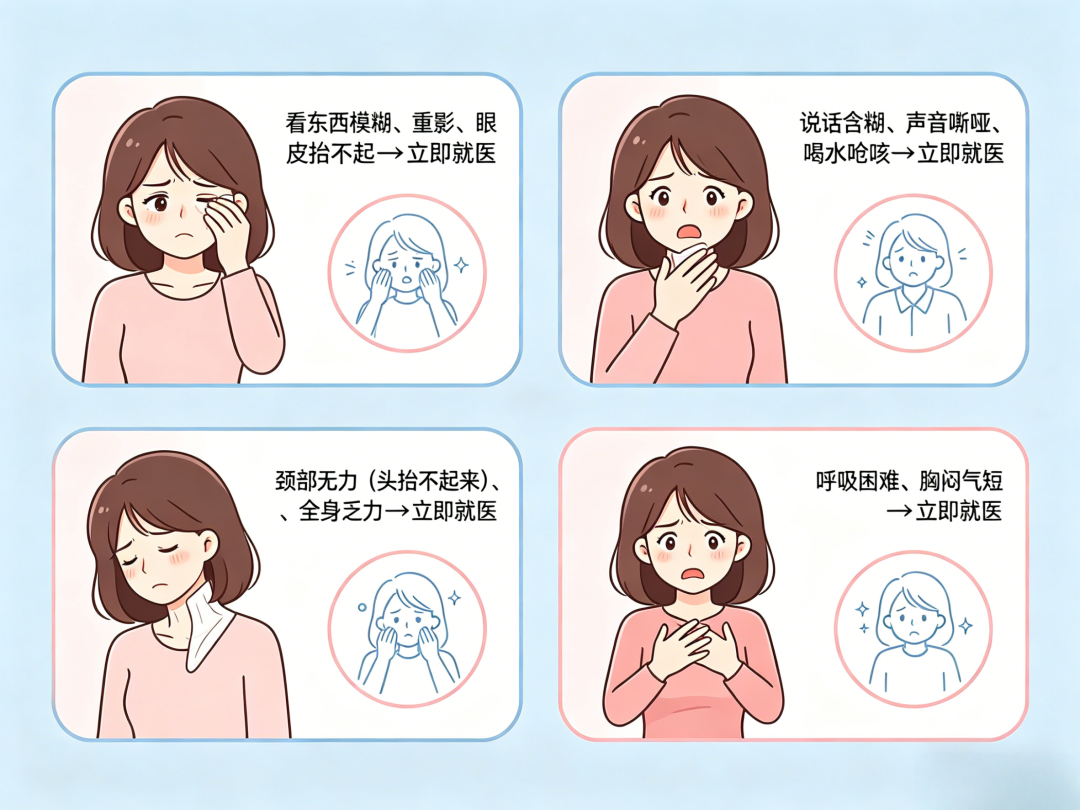 看东西模糊、重影、眼皮抬不起→立即就医

说话含糊、声音嘶哑、喝水呛咳→立即就医

颈部无力（头抬不起来）、、全身乏力→立即就医

呼吸困难、胸闷气短→立即就医