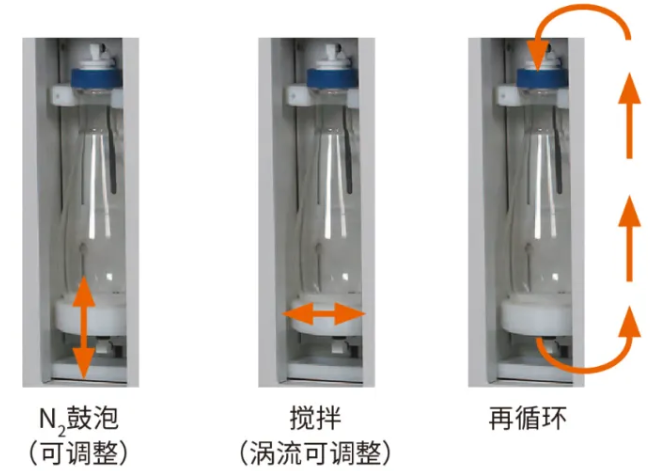 $N_2$鼓泡
（可调整）

搅拌
（涡流可调整）

再循环