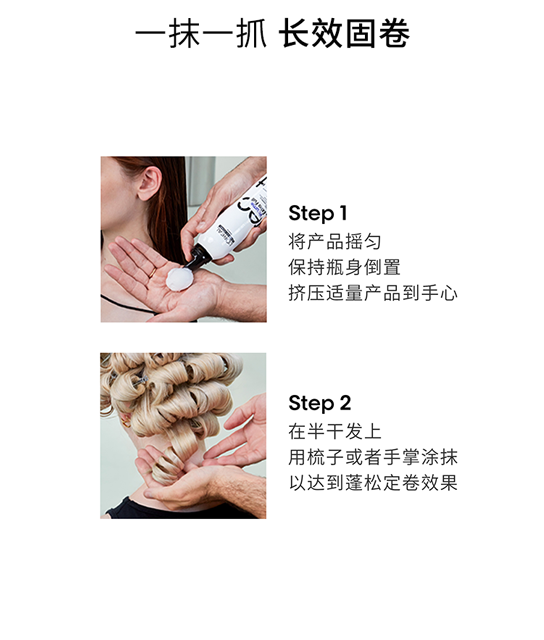 一抹一抓 长效固卷

Step 1
将产品摇匀
保持瓶身倒置
挤压适量产品到手心

Step 2
在半干发上
用梳子或者手掌涂抹
以达到蓬松定卷效果