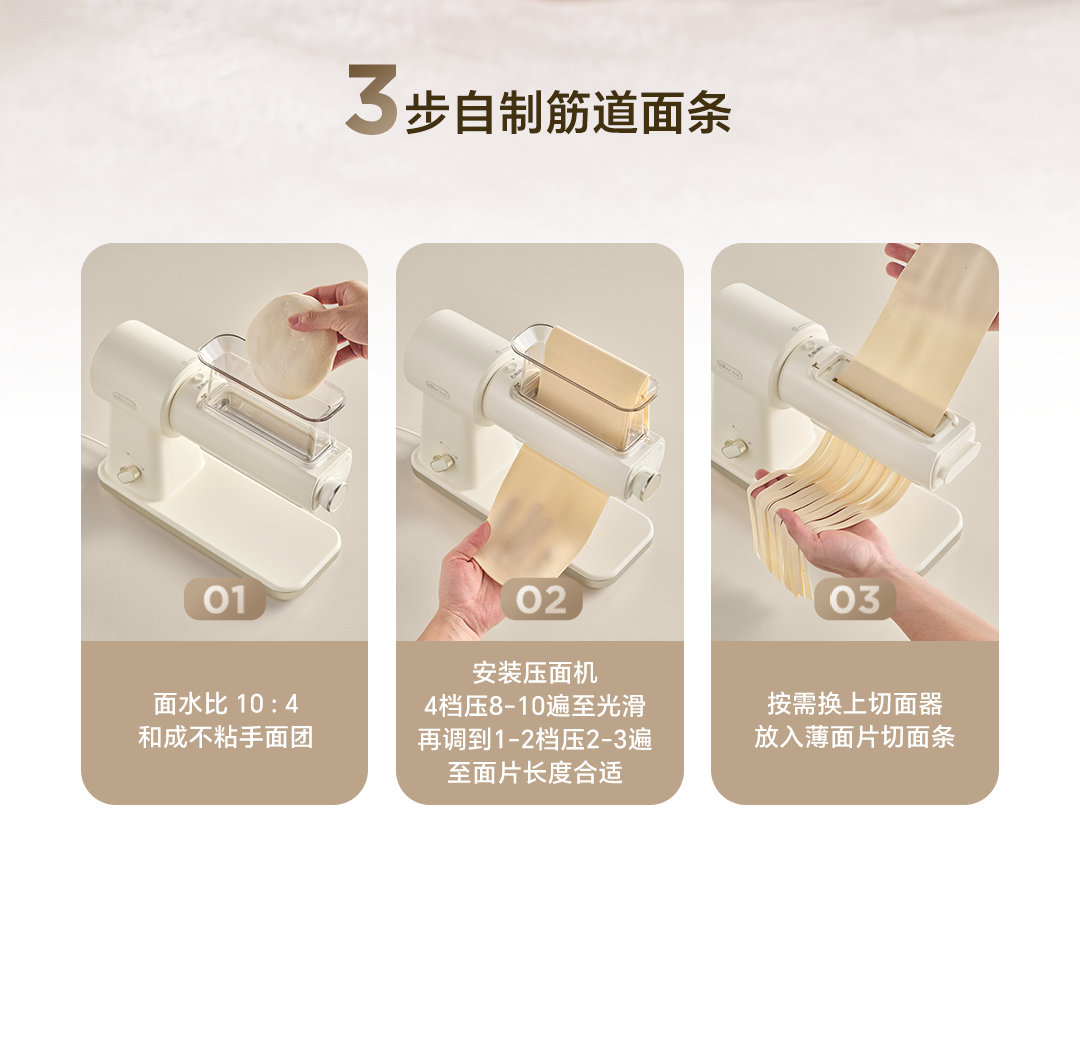 3步自制筋道面条

01

面水比 10 : 4
和成不粘手面团

02

安装压面机
4档压8-10遍至光滑
再调到1-2档压2-3遍
至面片长度合适

03

按需换上切面器
放入薄面片切面条