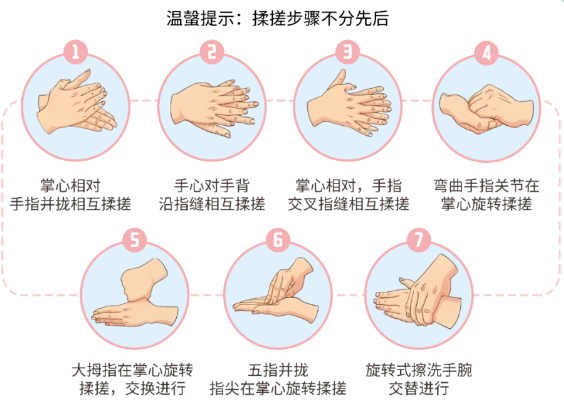 温馨提示：揉搓步骤不分先后

1
掌心相对
手指并拢相互揉搓

2
手心对手背
沿指缝相互揉搓

3
掌心相对，手指
交叉指缝相互揉搓

4
弯曲手指关节在
掌心旋转揉搓

5
大拇指在掌心旋转
揉搓，交换进行

6
五指并拢
指尖在掌心旋转揉搓

7
旋转式擦洗手腕
交替进行