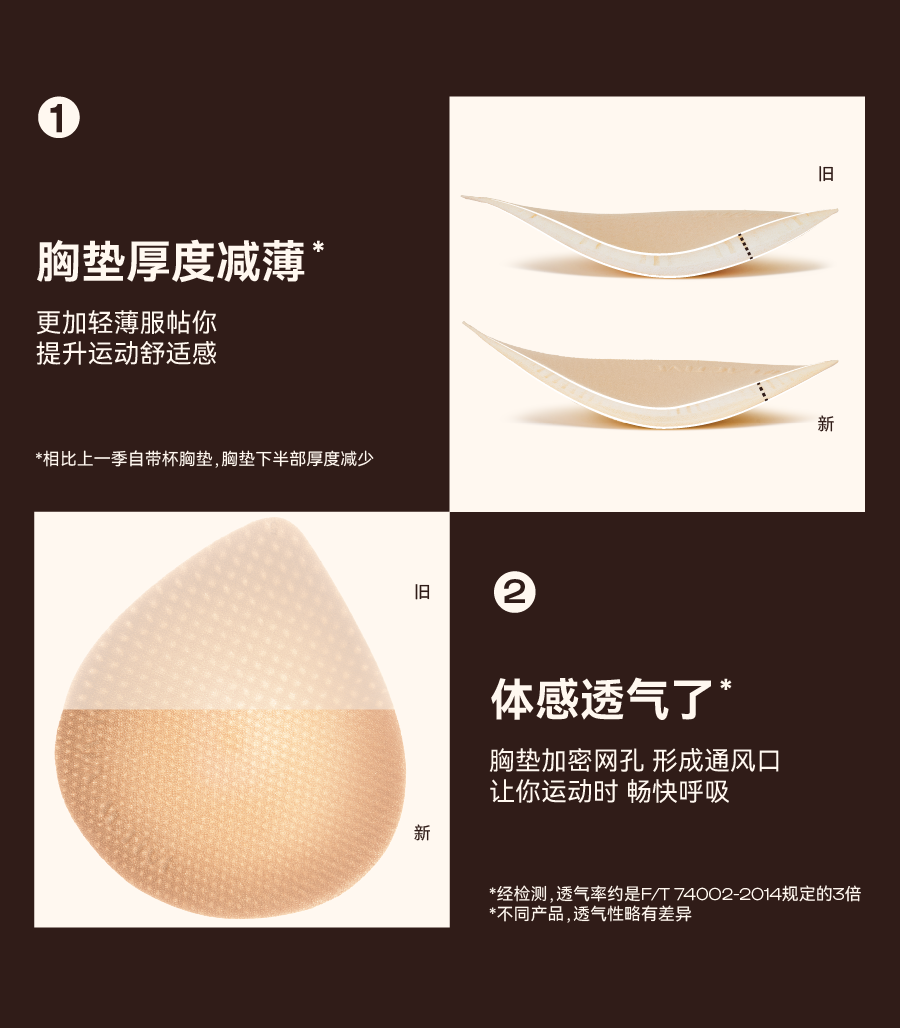 1

胸垫厚度减薄*

更加轻薄服帖你
提升运动舒适感

*相比上一季自带杯胸垫，胸垫下半部厚度减少

旧

新

旧

新

2

体感透气了*

胸垫加密网孔 形成通风口
让你运动时 畅快呼吸

*经检测，透气率约是F/T 74002-2014规定的3倍
*不同产品，透气性略有差异