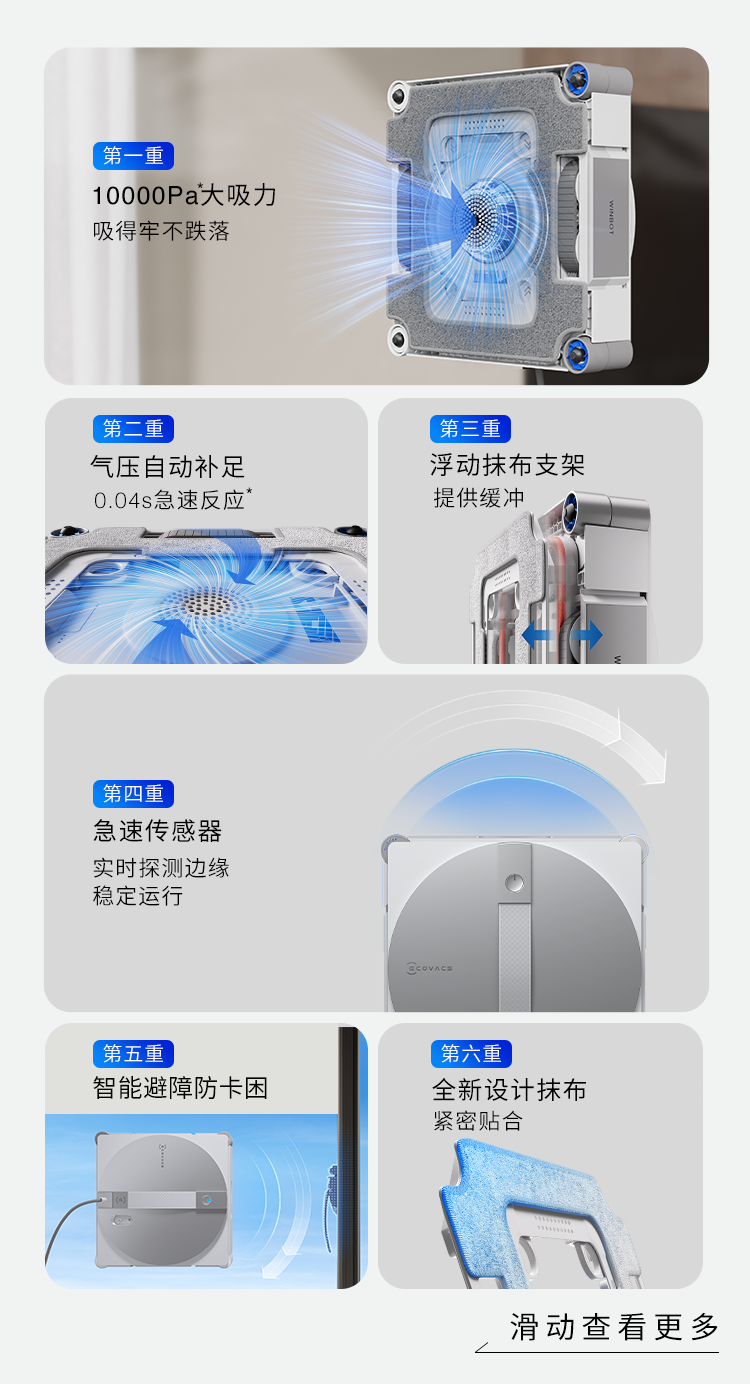 第一重
10000Pa*大吸力
吸得牢不跌落

WINBOT

第二重
气压自动补足
0.04s急速反应*

第三重
浮动抹布支架
提供缓冲

第四重
急速传感器
实时探测边缘
稳定运行

ECOVACS

第五重
智能避障防卡困

第六重
全新设计抹布
紧密贴合

滑动查看更多