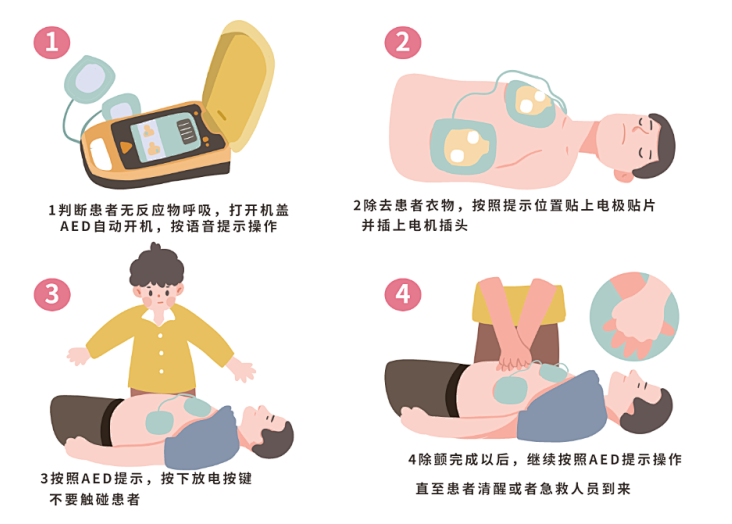 1

1判断患者无反应物呼吸，打开机盖
AED自动开机，按语音提示操作

2

2除去患者衣物，按照提示位置贴上电极贴片
并插上电机插头

3

3按照AED提示，按下放电按键
不要触碰患者

4

4除颤完成以后，继续按照AED提示操作
直至患者清醒或者急救人员到来