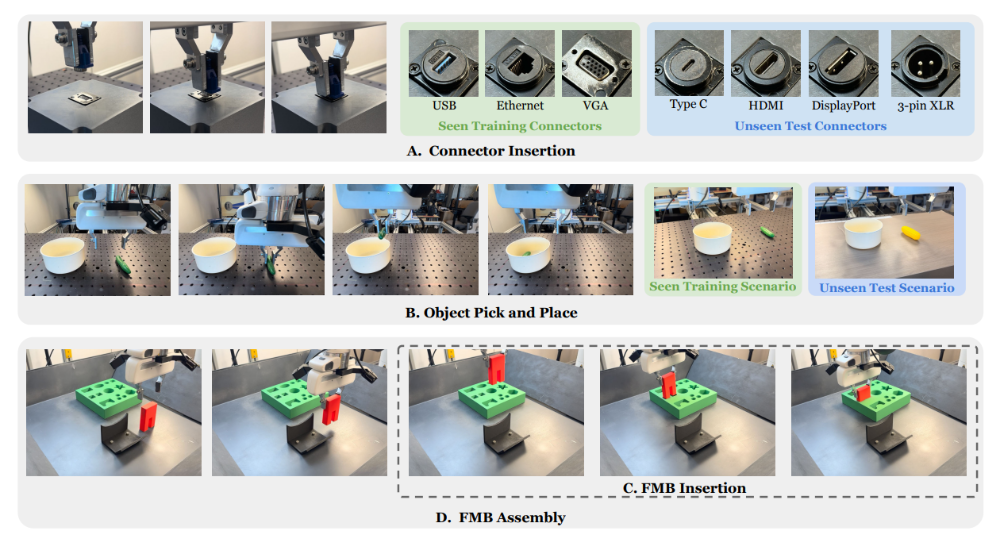 USB
Ethernet
VGA
Seen Training Connectors
Type C
HDMI
DisplayPort
3-pin XLR
Unseen Test Connectors

A. Connector Insertion

Seen Training Scenario
Unseen Test Scenario

B. Object Pick and Place

C. FMB Insertion

D. FMB Assembly