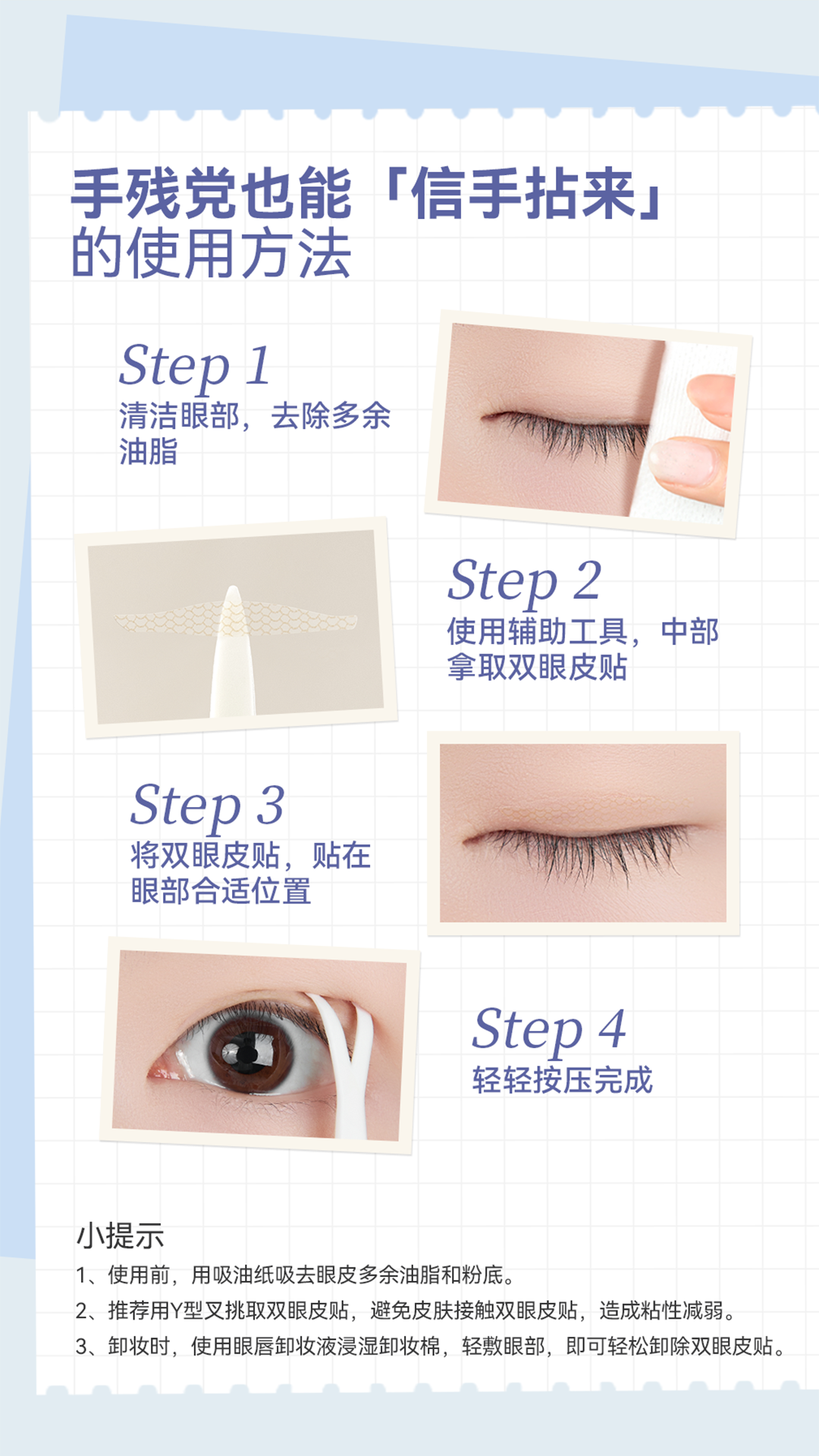 手残党也能「信手拈来」
的使用方法

Step 1
清洁眼部，去除多余油脂

Step 2
使用辅助工具，中部拿取双眼皮贴

Step 3
将双眼皮贴，贴在眼部合适位置

Step 4
轻轻按压完成

小提示
1、使用前，用吸油纸吸去眼皮多余油脂和粉底。
2、推荐用Y型叉挑取双眼皮贴，避免皮肤接触双眼皮贴，造成粘性减弱。
3、卸妆时，使用眼唇卸妆液浸湿卸妆棉，轻敷眼部，即可轻松卸除双眼皮贴。