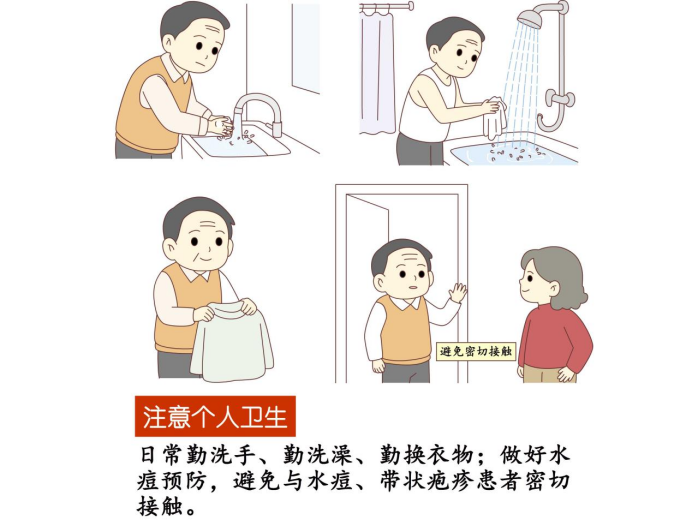 避免密切接触

注意个人卫生

日常勤洗手、勤洗澡、勤换衣物；做好水痘预防，避免与水痘、带状疱疹患者密切接触。