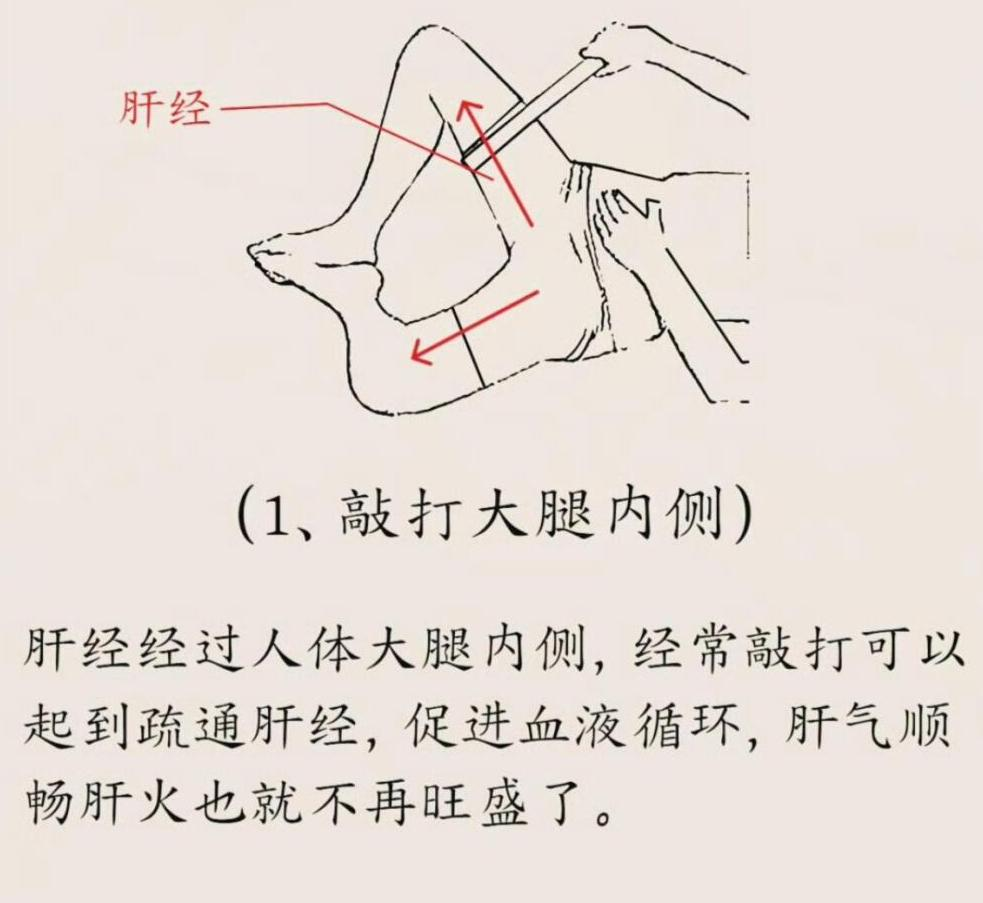 肝经

(1、敲打大腿内侧)

肝经经过人体大腿内侧，经常敲打可以起到疏通肝经，促进血液循环，肝气顺畅肝火也就不再旺盛了。