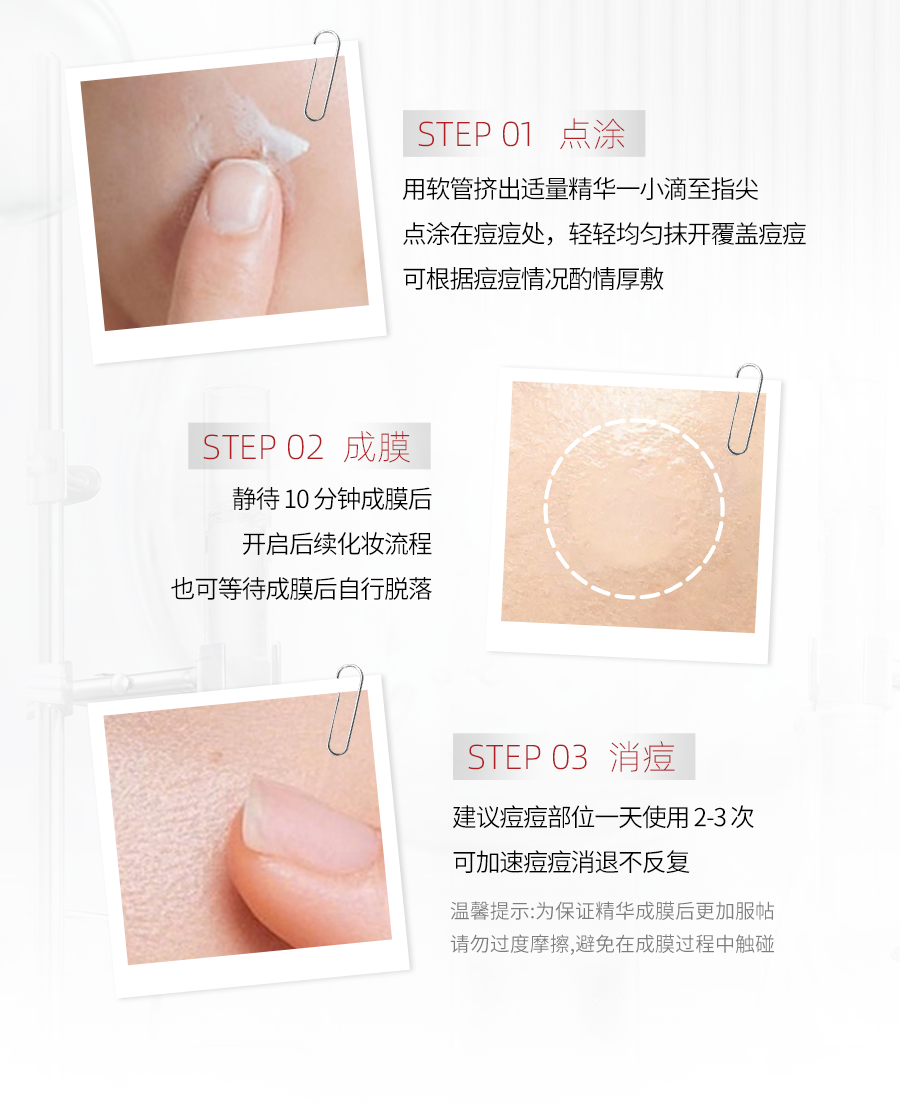 STEP 01 点涂

用软管挤出适量精华一小滴至指尖
点涂在痘痘处，轻轻均匀抹开覆盖痘痘
可根据痘痘情况酌情厚敷

STEP 02 成膜

静待 10 分钟成膜后
开启后续化妆流程
也可等待成膜后自行脱落

STEP 03 消痘

建议痘痘部位一天使用 2-3 次
可加速痘痘消退不反复

温馨提示:为保证精华成膜后更加服帖
请勿过度摩擦,避免在成膜过程中触碰