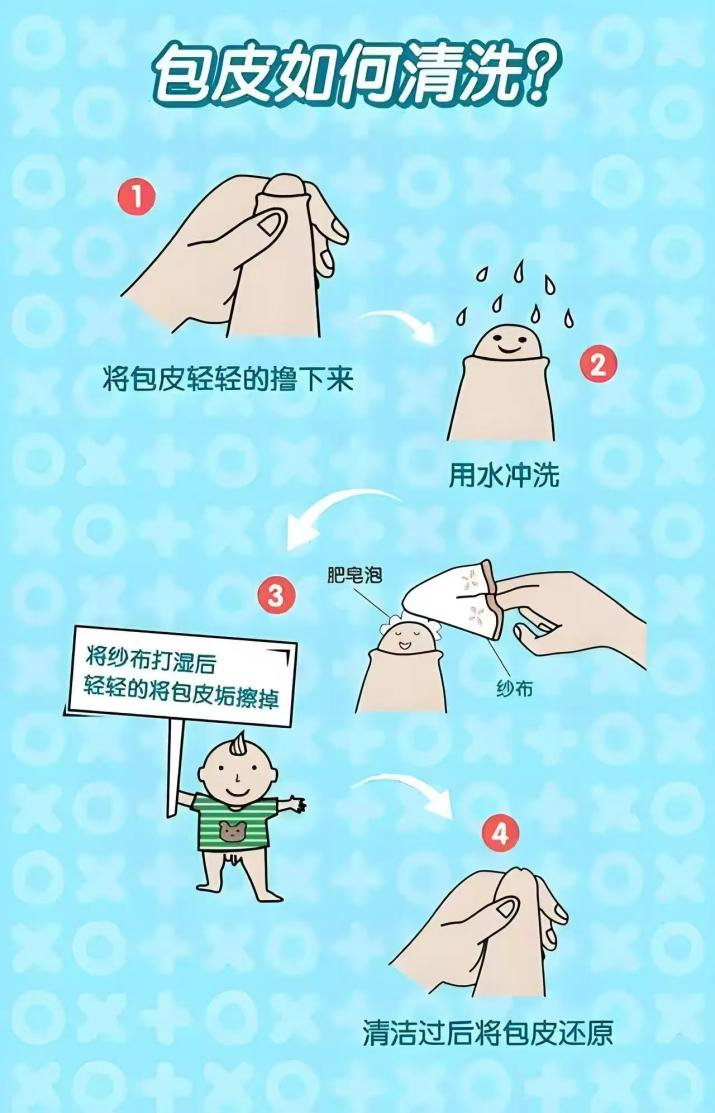 包皮如何清洗?

1

将包皮轻轻的撸下来

2

用水冲洗

3

肥皂泡

纱布

将纱布打湿后
轻轻的将包皮垢擦掉

4

清洁过后将包皮还原