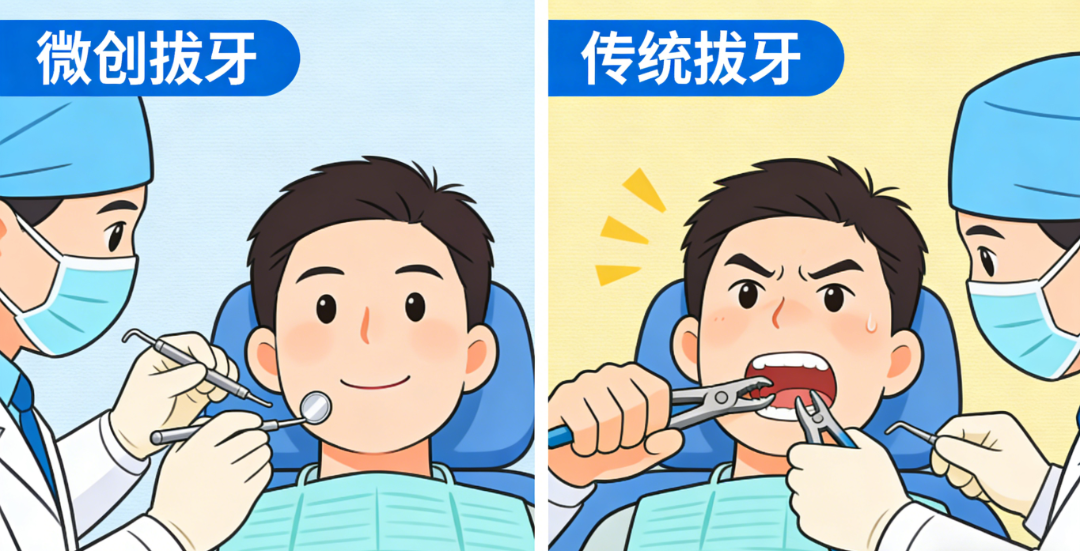 微创拔牙

传统拔牙