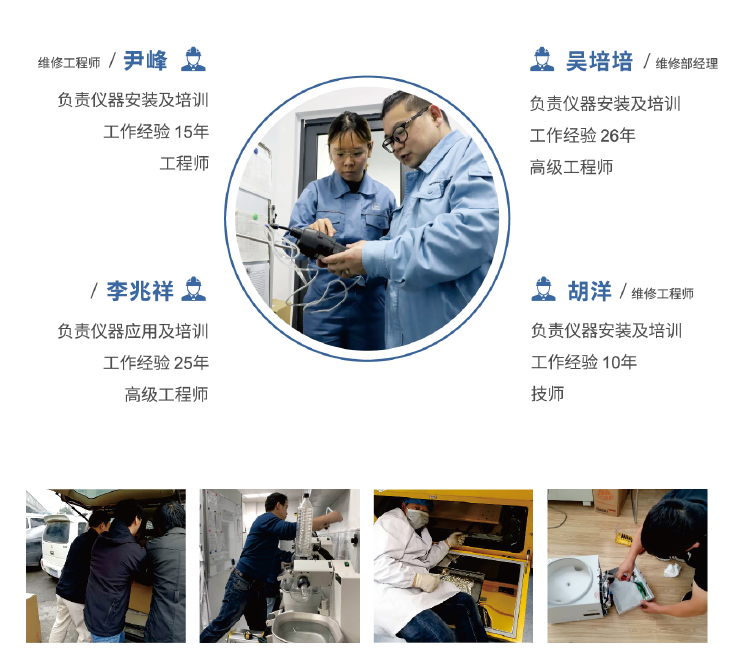 维修工程师 / 尹峰

负责仪器安装及培训
工作经验 15年
工程师

吴培培 / 维修部经理

负责仪器安装及培训
工作经验 26年
高级工程师

/ 李兆祥

负责仪器应用及培训
工作经验 25年
高级工程师

胡洋 / 维修工程师

负责仪器安装及培训
工作经验 10年
技师