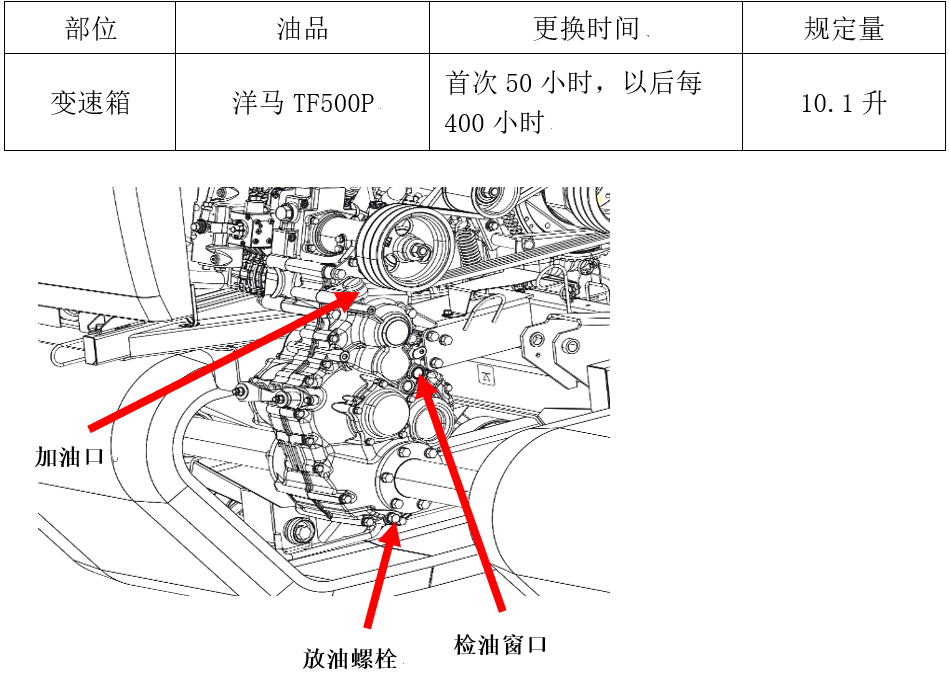 | 部位 | 油品 | 更换时间 | 规定量 |
|---|---|---|---|
| 变速箱 | 洋马 TF500P | 首次 50 小时，以后每 400 小时 | 10.1 升 |

加油口

放油螺栓

检油窗口