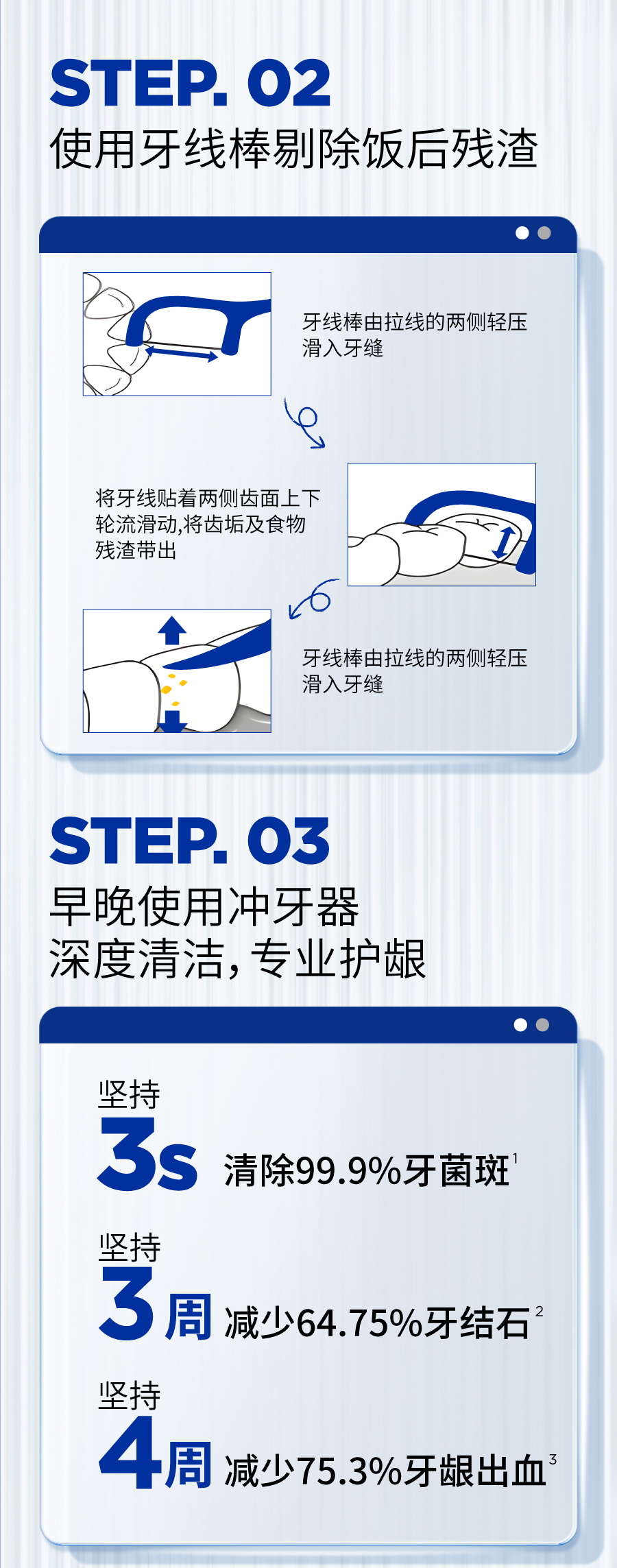 STEP. 02
使用牙线棒剔除饭后残渣

牙线棒由拉线的两侧轻压滑入牙缝

将牙线贴着两侧齿面上下轮流滑动,将齿垢及食物残渣带出

牙线棒由拉线的两侧轻压滑入牙缝

STEP. 03
早晚使用冲牙器
深度清洁，专业护龈

坚持
3s 清除99.9%牙菌斑$^1$

坚持
3周 减少64.75%牙结石$^2$

坚持
4周 减少75.3%牙龈出血$^3$