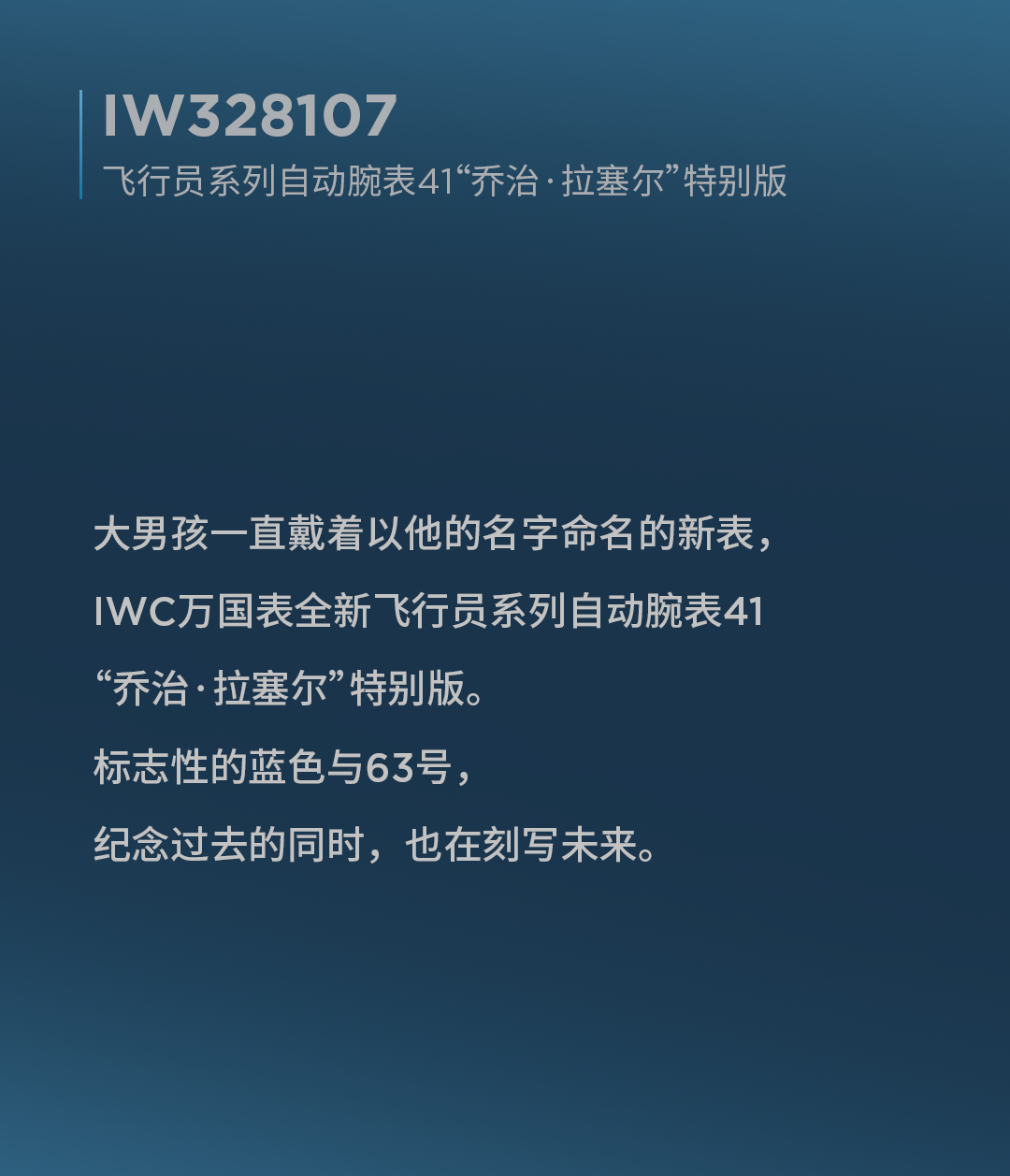 IW328107
飞行员系列自动腕表41“乔治·拉塞尔”特别版

大男孩一直戴着以他的名字命名的新表，
IWC万国表全新飞行员系列自动腕表41
“乔治·拉塞尔”特别版。
标志性的蓝色与63号，
纪念过去的同时，也在刻写未来。