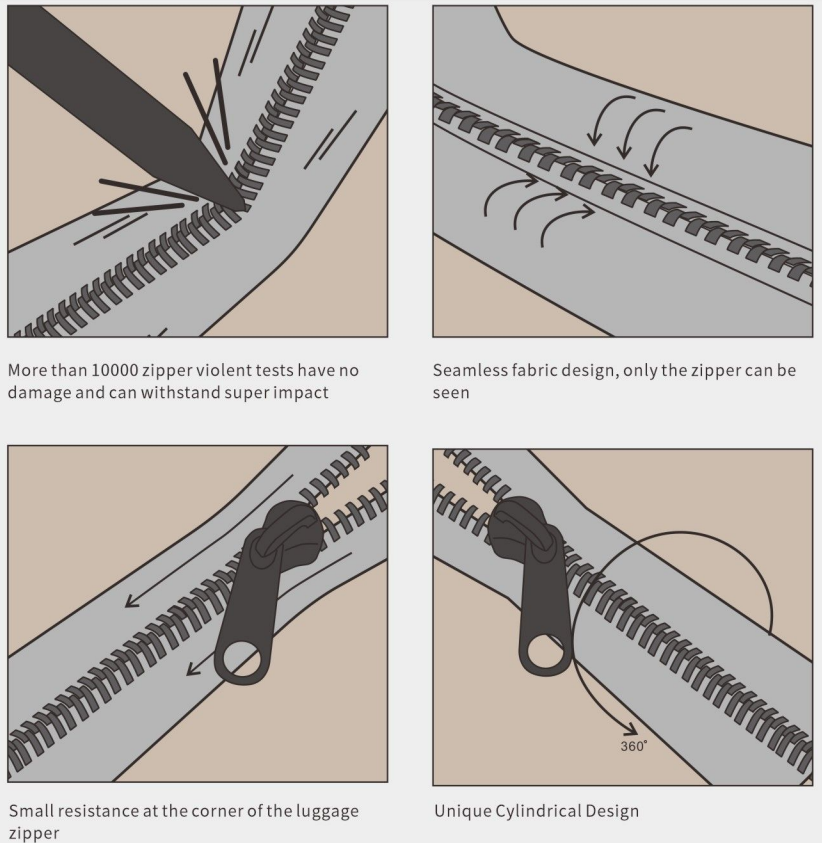 More than 10000 zipper violent tests have no damage and can withstand super impact

Seamless fabric design, only the zipper can be seen

Small resistance at the corner of the luggage zipper

360°

Unique Cylindrical Design