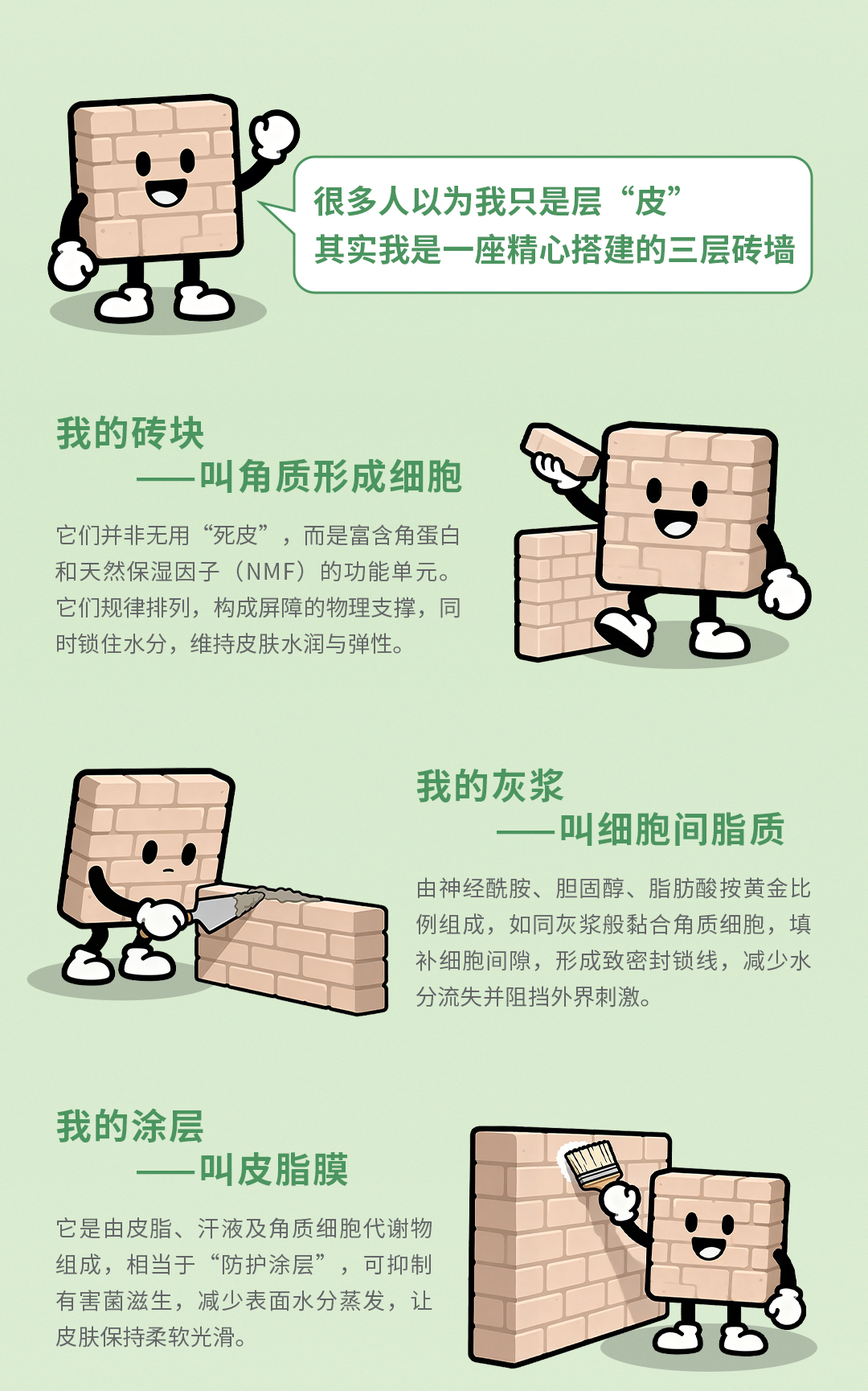 很多人以为我只是层“皮”
其实我是一座精心搭建的三层砖墙

我的砖块
——叫角质形成细胞

它们并非无用“死皮”，而是富含角蛋白和天然保湿因子（NMF）的功能单元。它们规律排列，构成屏障的物理支撑，同时锁住水分，维持皮肤水润与弹性。

我的灰浆
——叫细胞间脂质

由神经酰胺、胆固醇、脂肪酸按黄金比例组成，如同灰浆般黏合角质细胞，填补细胞间隙，形成致密封锁线，减少水分流失并阻挡外界刺激。

我的涂层
——叫皮脂膜

它是由皮脂、汗液及角质细胞代谢物组成，相当于“防护涂层”，可抑制有害菌滋生，减少表面水分蒸发，让皮肤保持柔软光滑。