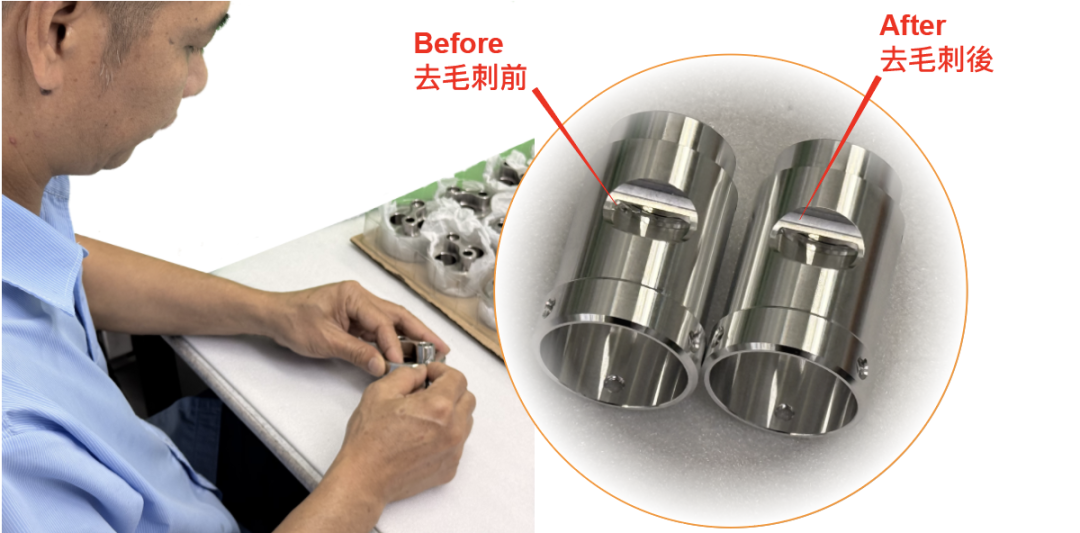 Before
去毛刺前

After
去毛刺後