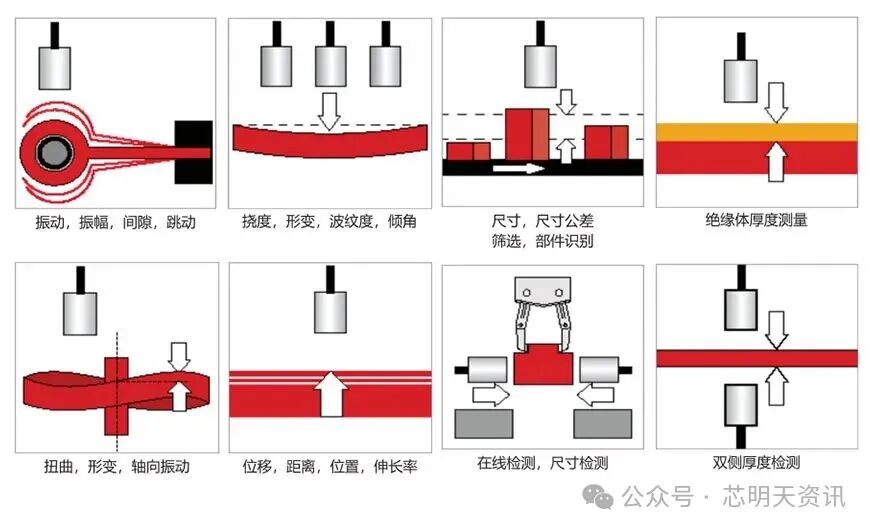 振动，振幅，间隙，跳动

挠度，形变，波纹度，倾角

尺寸，尺寸公差
筛选，部件识别

绝缘体厚度测量

扭曲，形变，轴向振动

位移，距离，位置，伸长率

在线检测，尺寸检测

双侧厚度检测

公众号 · 芯明天资讯