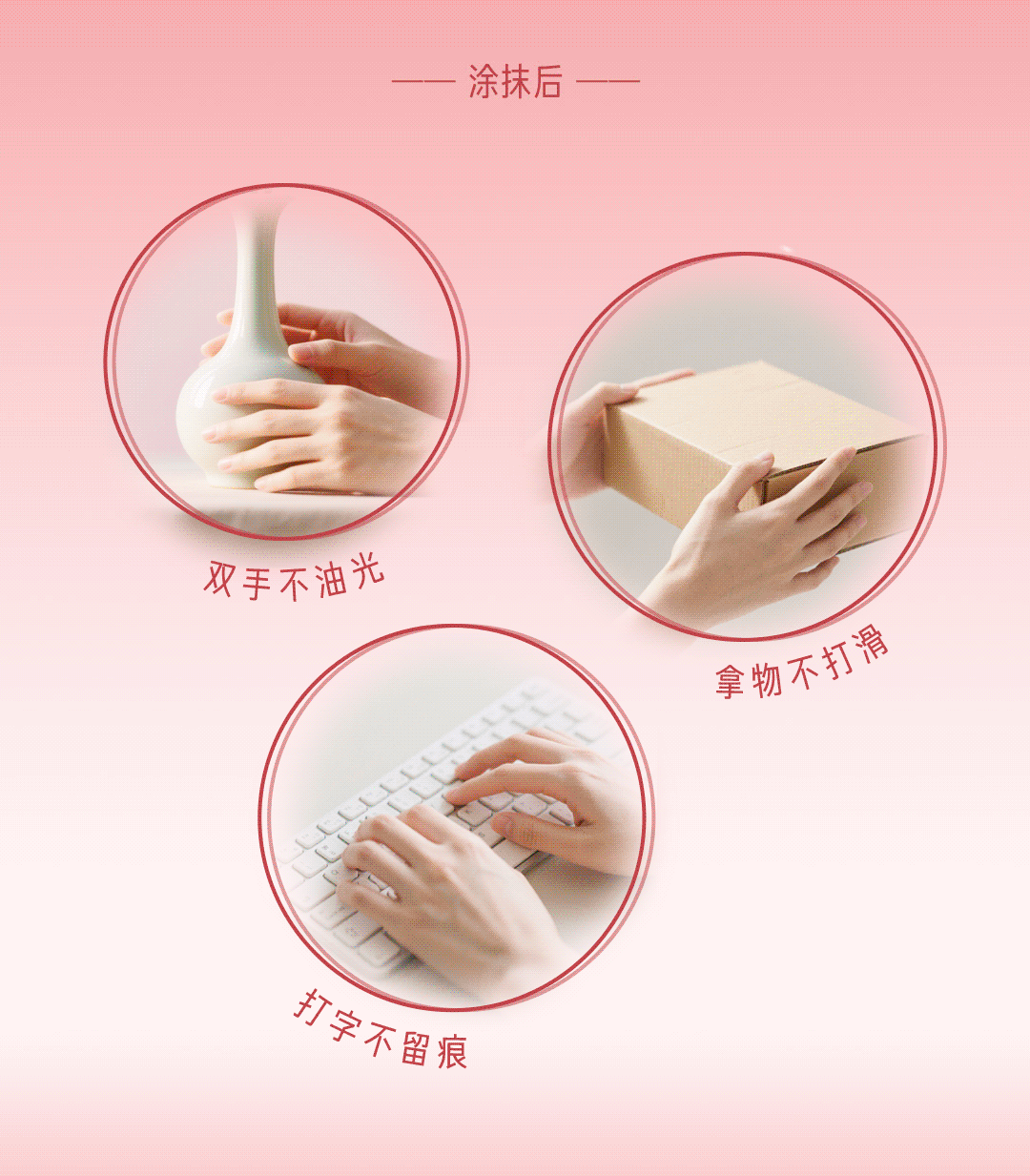 —— 涂抹后 ——

双手不油光

拿物不打滑

打字不留痕