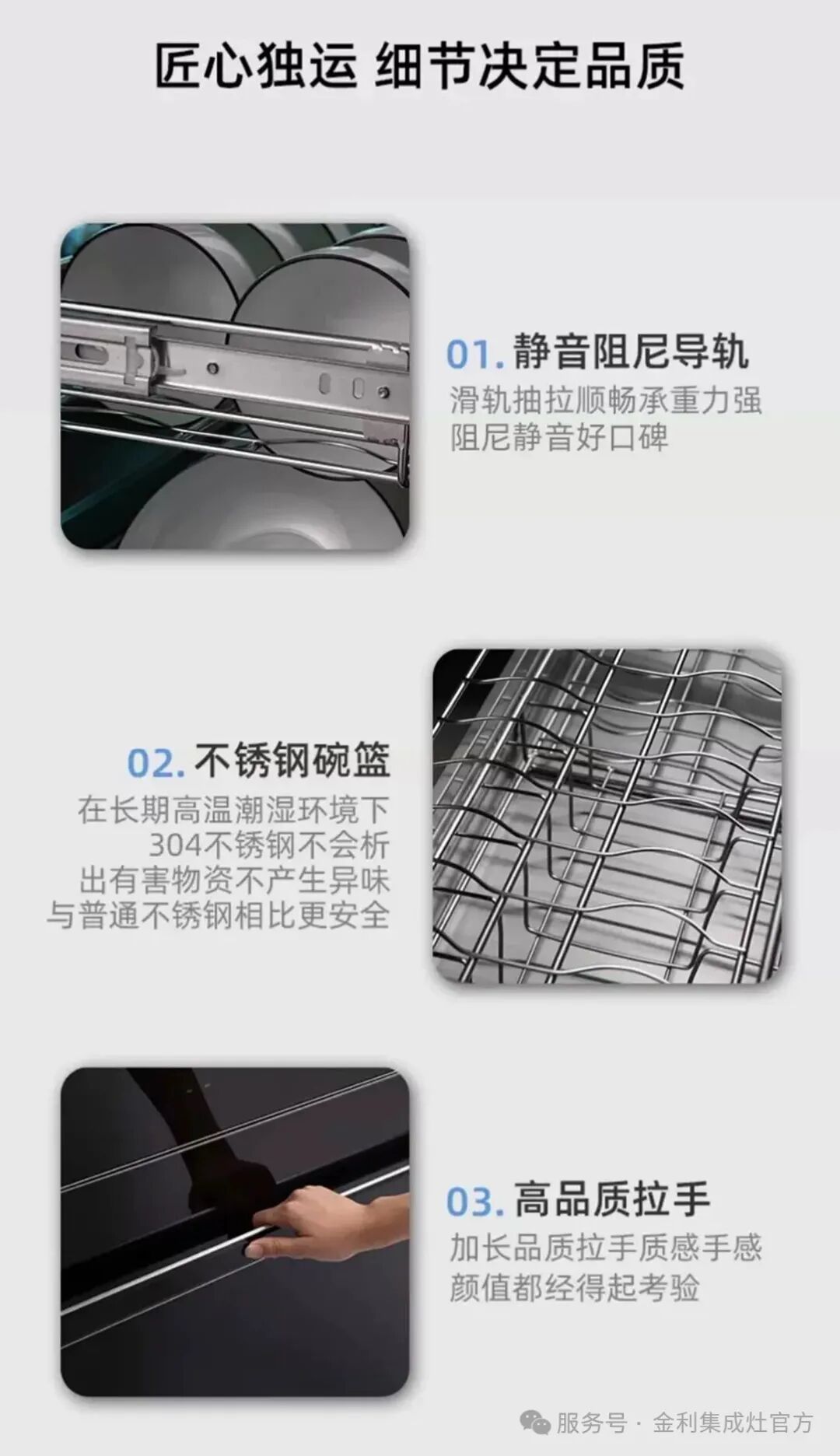 匠心独运 细节决定品质

01. 静音阻尼导轨
滑轨抽拉顺畅承重力强
阻尼静音好口碑

02. 不锈钢碗篮
在长期高温潮湿环境下
304不锈钢不会析
出有害物资不产生异味
与普通不锈钢相比更安全

03. 高品质拉手
加长品质拉手质感手感
颜值都经得起考验

服务号 · 金利集成灶官方