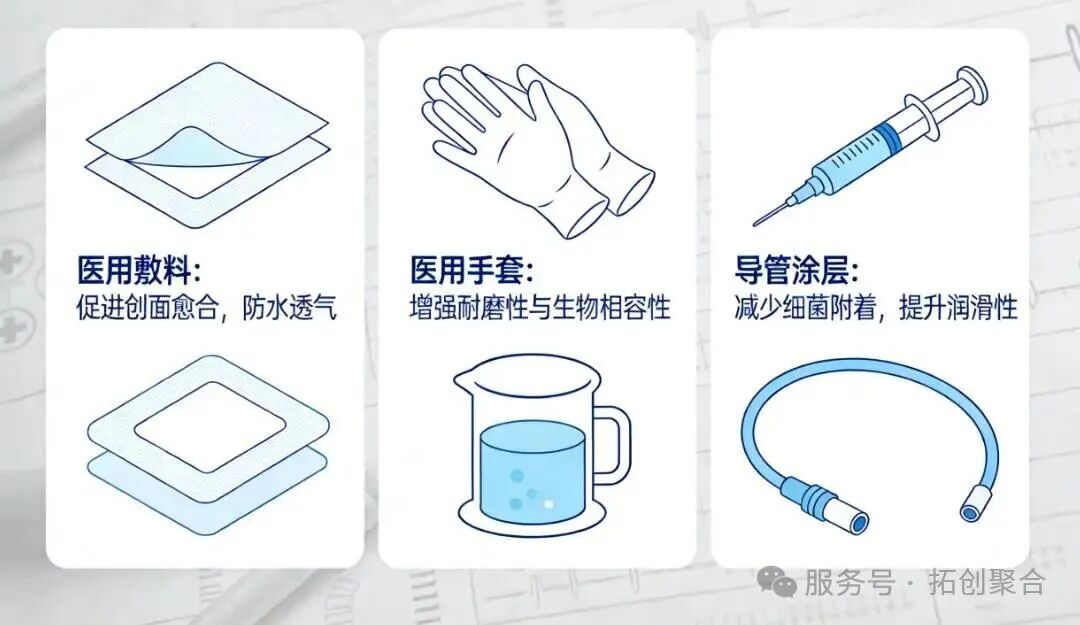 医用敷料：
促进创面愈合，防水透气

医用手套：
增强耐磨性与生物相容性

导管涂层：
减少细菌附着，提升润滑性

服务号 · 拓创聚合