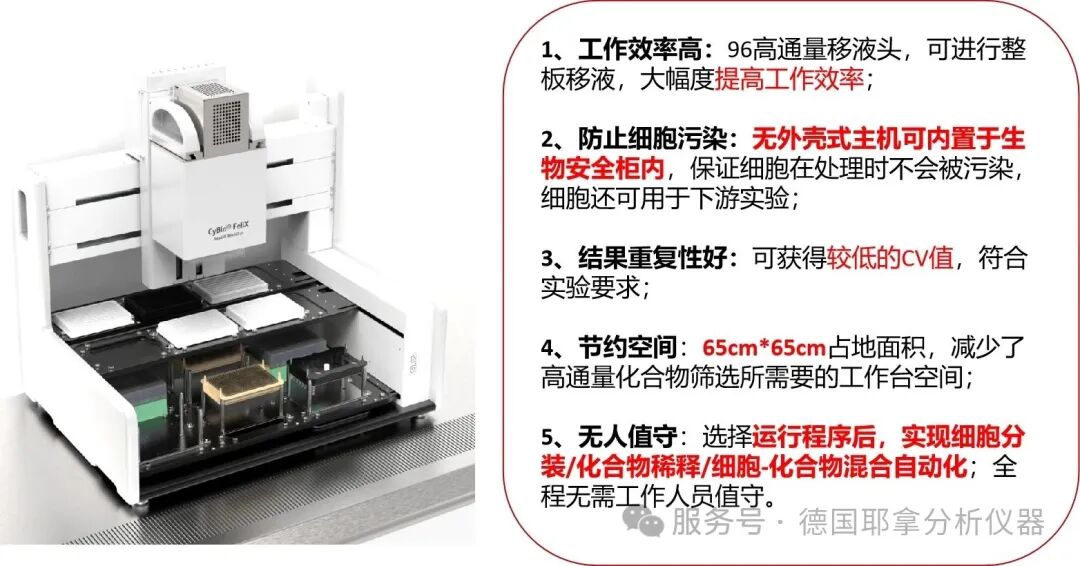 CyBio® FeliX

1、工作效率高：96高通量移液头，可进行整板移液，大幅度提高工作效率；

2、防止细胞污染：无外壳式主机可内置于生物安全柜内，保证细胞在处理时不会被污染，细胞还可用于下游实验；

3、结果重复性好：可获得较低的CV值，符合实验要求；

4、节约空间：65cm*65cm占地面积，减少了高通量化合物筛选所需要的工作台空间；

5、无人值守：选择运行程序后，实现细胞分装/化合物稀释/细胞-化合物混合自动化；全程无需工作人员值守。

服务号 · 德国耶拿分析仪器