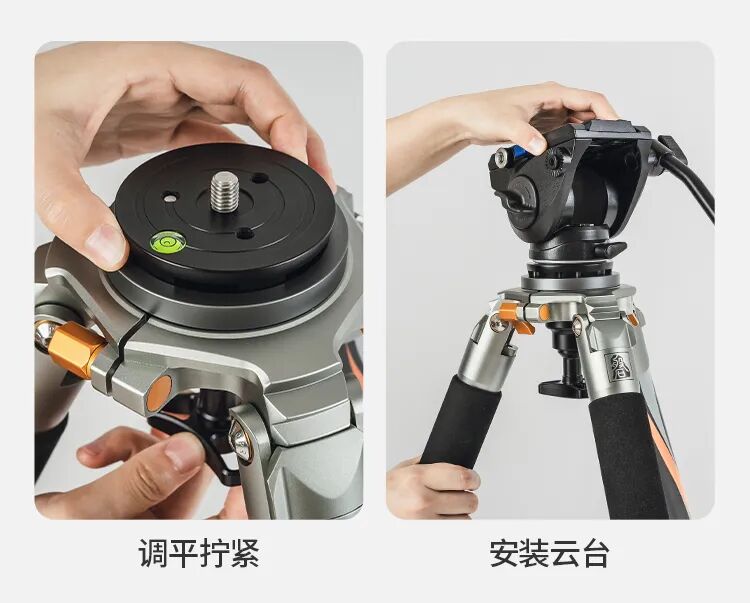 调平拧紧

安装云台