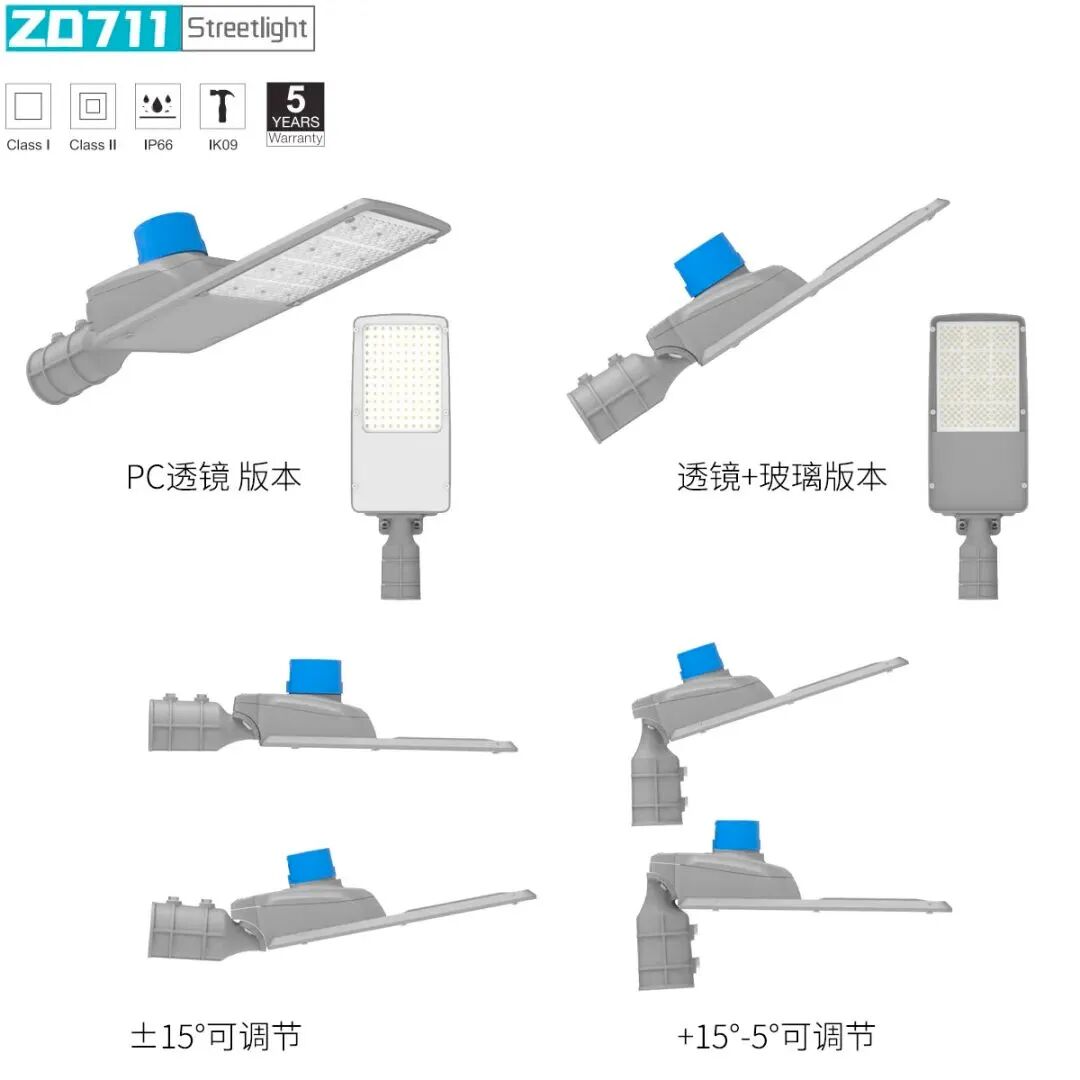 ZD711 Streetlight

Class I Class II IP66 IK09 5 YEARS Warranty

PC透镜 版本

透镜+玻璃版本

±15°可调节

+15°-5°可调节