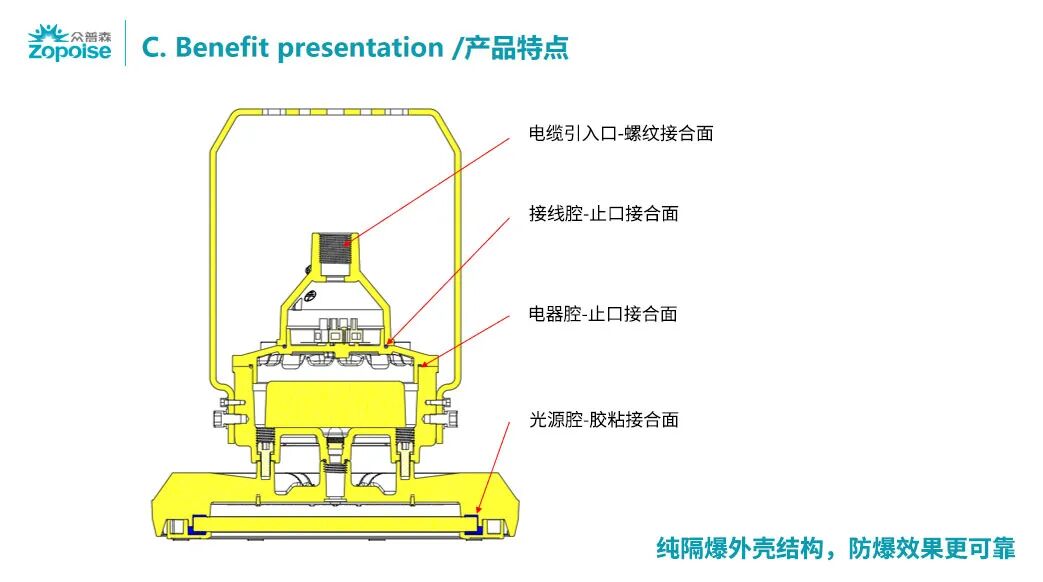 众普森
zopoise

C. Benefit presentation /产品特点

电缆引入口-螺纹接合面

接线腔-止口接合面

电器腔-止口接合面

光源腔-胶粘接合面

纯隔爆外壳结构，防爆效果更可靠